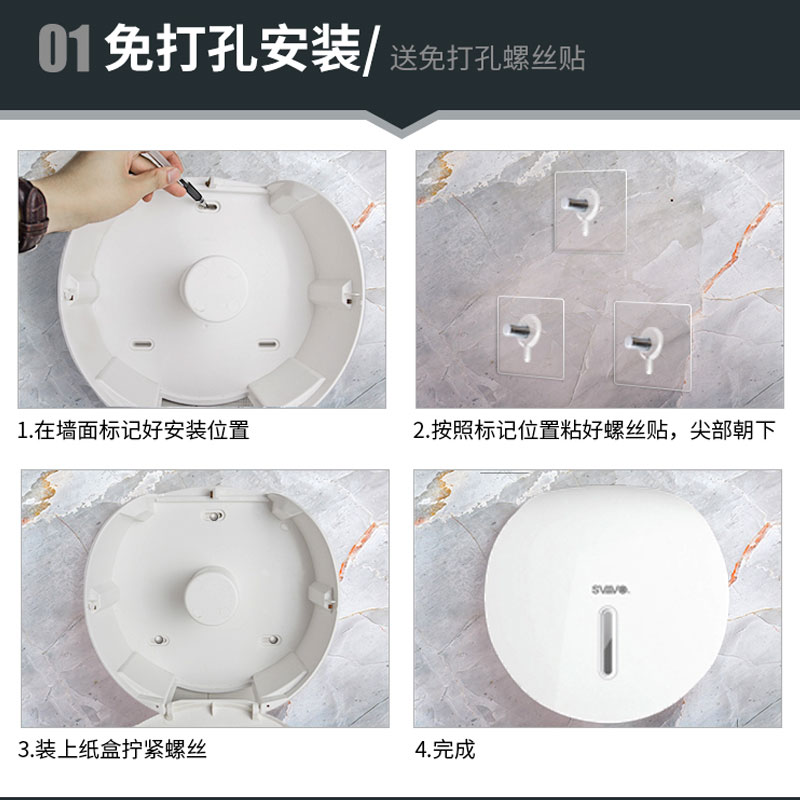 01 免打孔安装/ 送免打孔螺丝贴

1.在墙面标记好安装位置

2.按照标记位置粘好螺丝贴，尖部朝下

3.装上纸盒拧紧螺丝

SVAVO.

4.完成