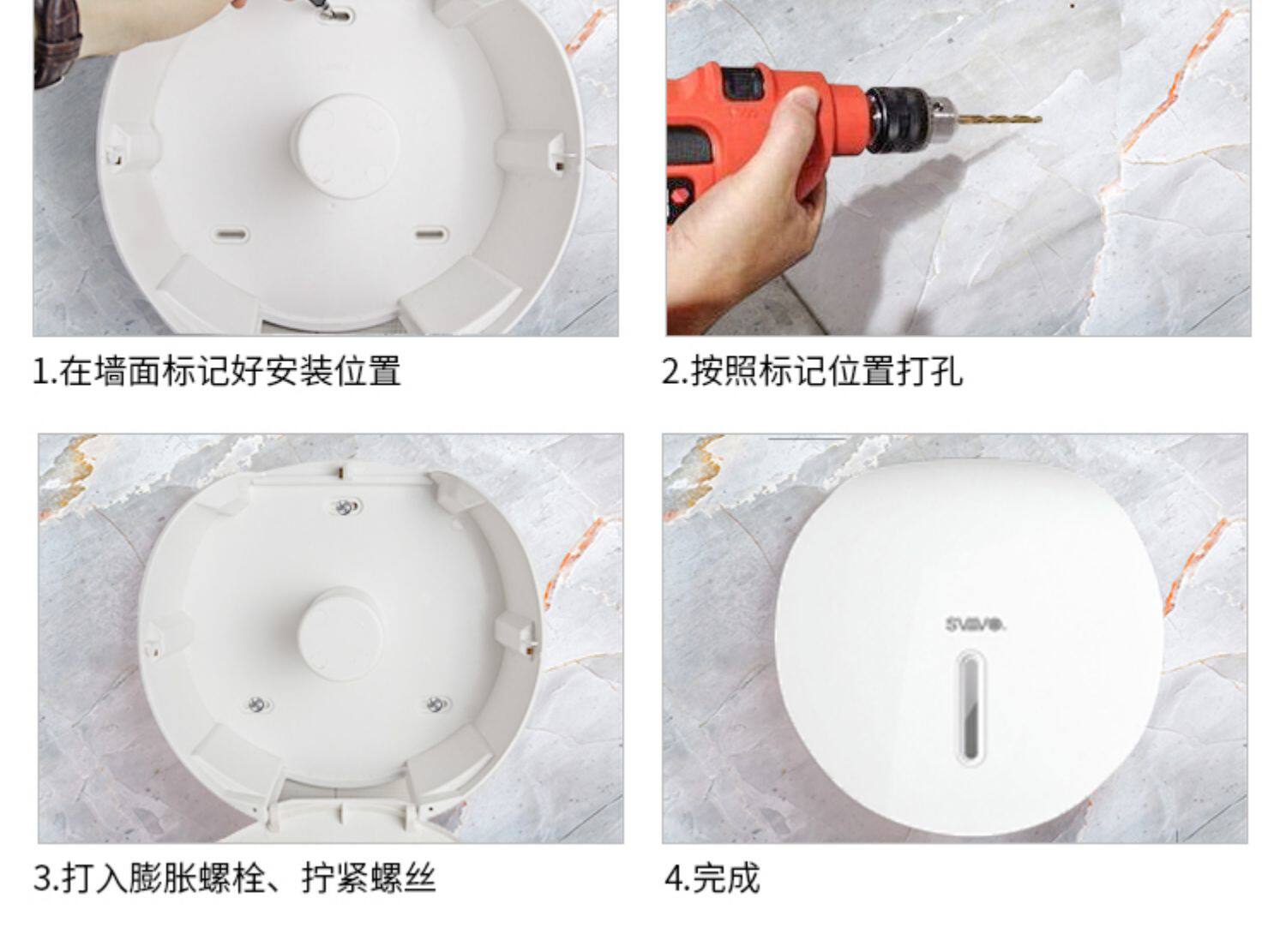 1.在墙面标记好安装位置

2.按照标记位置打孔

3.打入膨胀螺栓、拧紧螺丝

svavo.

4.完成