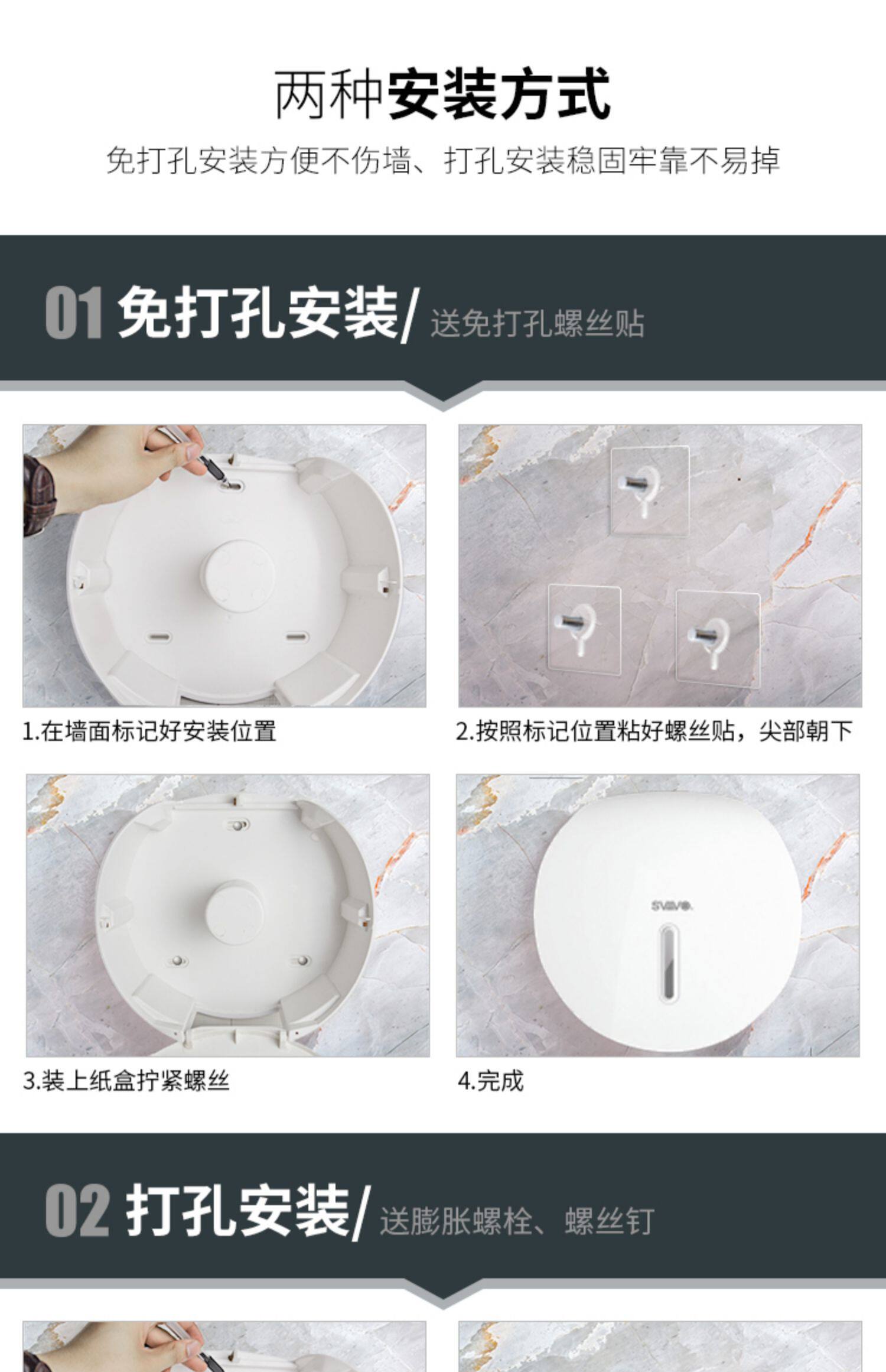 两种安装方式

免打孔安装方便不伤墙、打孔安装稳固牢靠不易掉

01 免打孔安装/ 送免打孔螺丝贴

1.在墙面标记好安装位置

2.按照标记位置粘好螺丝贴，尖部朝下

3.装上纸盒拧紧螺丝

SVAVO

4.完成

02 打孔安装/ 送膨胀螺栓、螺丝钉