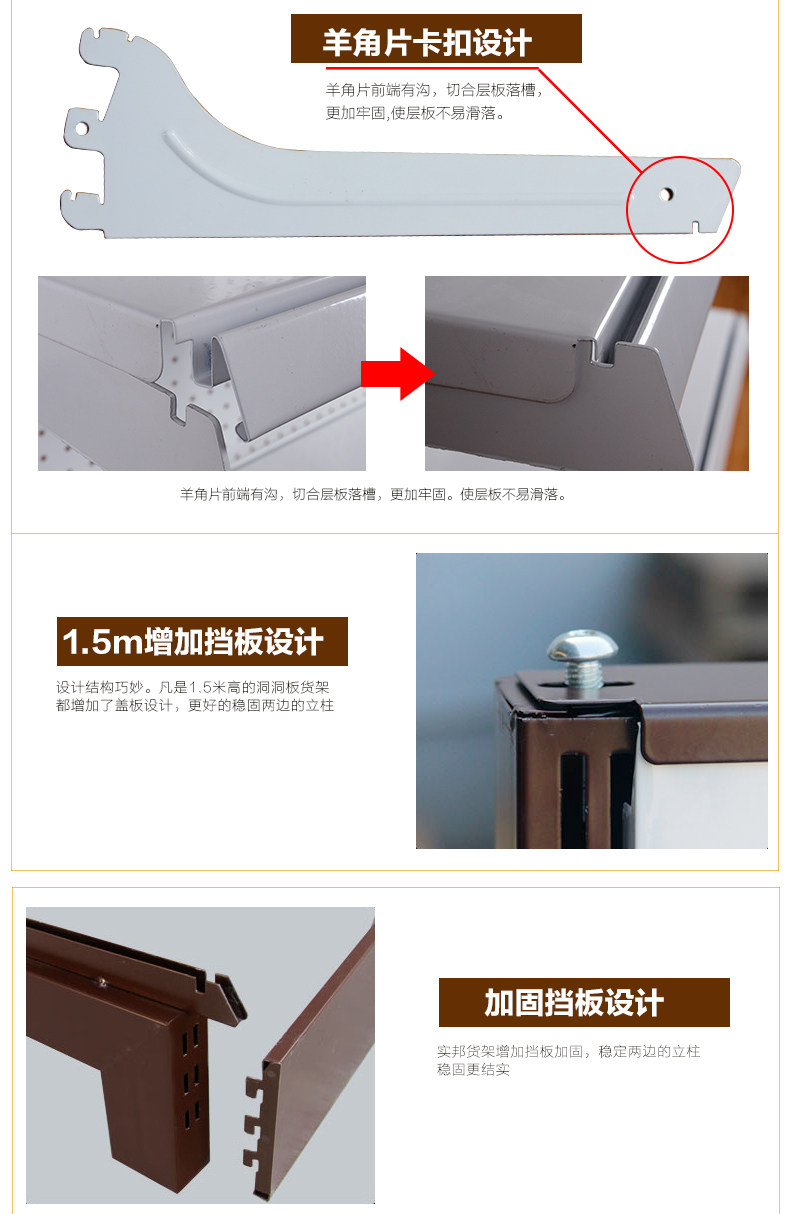 羊角片卡扣设计

羊角片前端有沟，切合层板落槽，更加牢固,使层板不易滑落。

羊角片前端有沟，切合层板落槽，更加牢固。使层板不易滑落。

1.5m增加挡板设计

设计结构巧妙。凡是1.5米高的洞洞板货架都增加了盖板设计，更好的稳固两边的立柱

加固挡板设计

实邦货架增加挡板加固，稳定两边的立柱稳固更结实