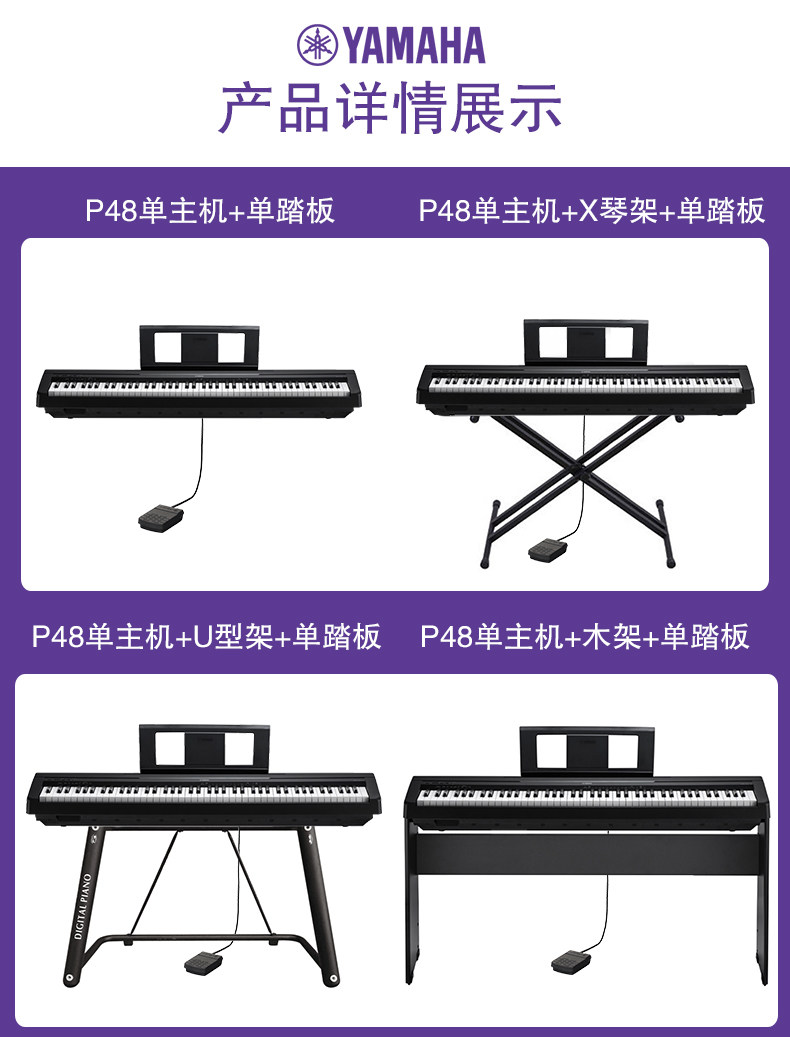 YAMAHA

产品详情展示

P48单主机+单踏板

P48单主机+X琴架+单踏板

P48单主机+U型架+单踏板

P48单主机+木架+单踏板

DIGITAL PIANO