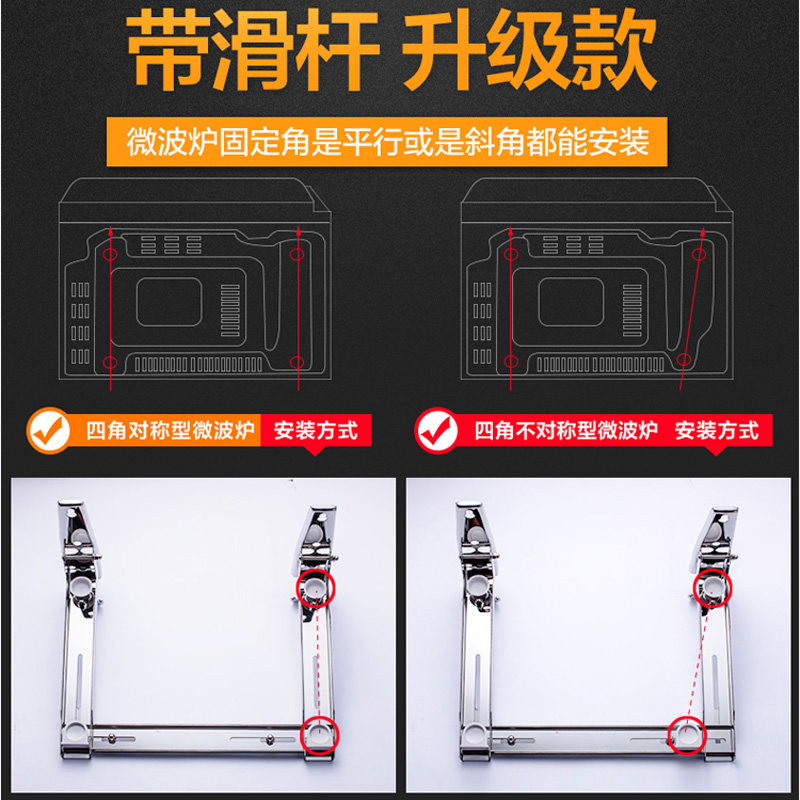 带滑杆 升级款

微波炉固定角是平行或是斜角都能安装

四角对称型微波炉 安装方式

四角不对称型微波炉 安装方式