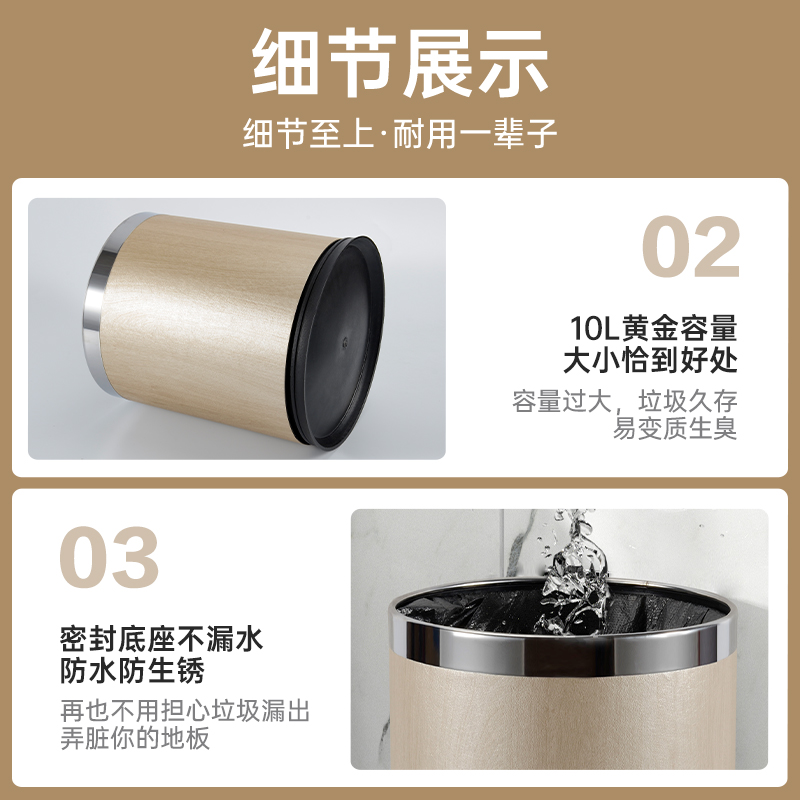 细节展示

细节至上·耐用一辈子

02

10L黄金容量
大小恰到好处

容量过大，垃圾久存
易变质生臭

03

密封底座不漏水
防水防生锈

再也不用担心垃圾漏出
弄脏你的地板