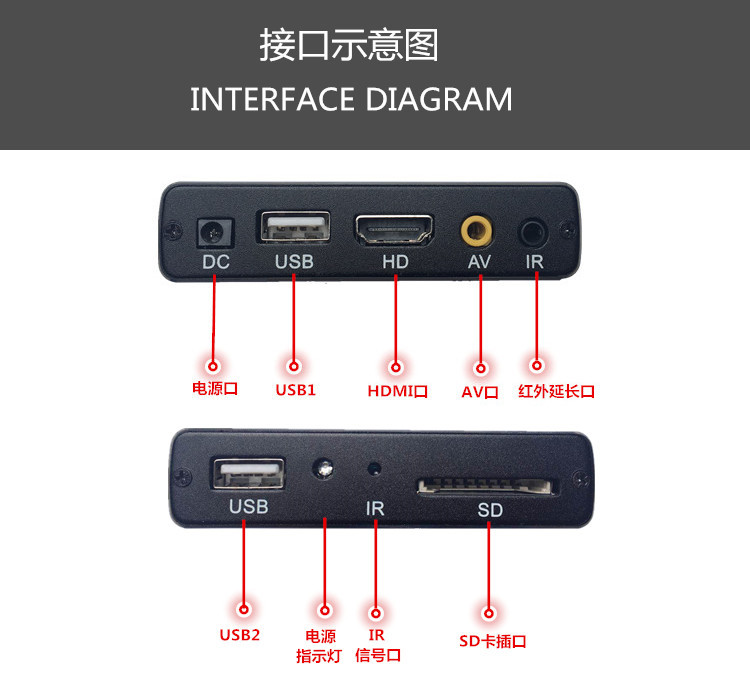 接口示意图
INTERFACE DIAGRAM

DC USB HD AV IR

电源口 USB1 HDMI口 AV口 红外延长口

USB IR SD

USB2 电源指示灯 IR信号口 SD卡插口