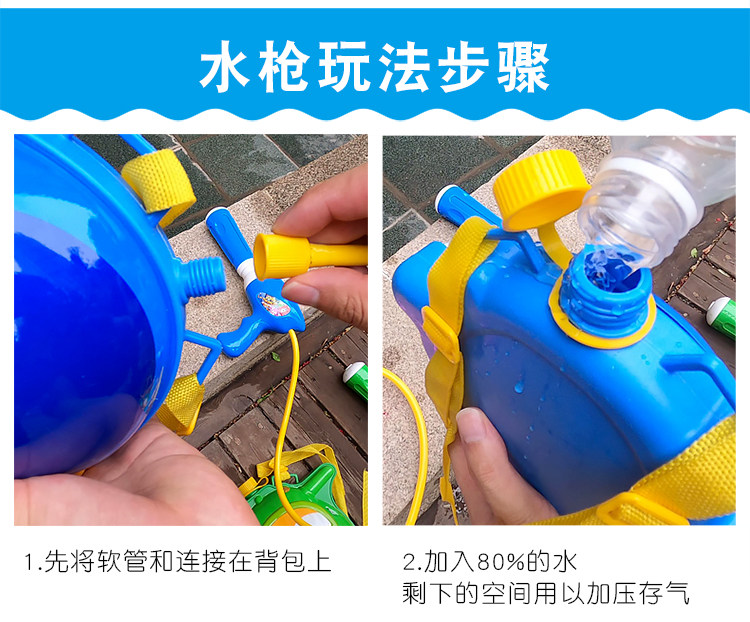 水枪玩法步骤

1.先将软管和连接在背包上

2.加入80%的水
剩下的空间用以加压存气