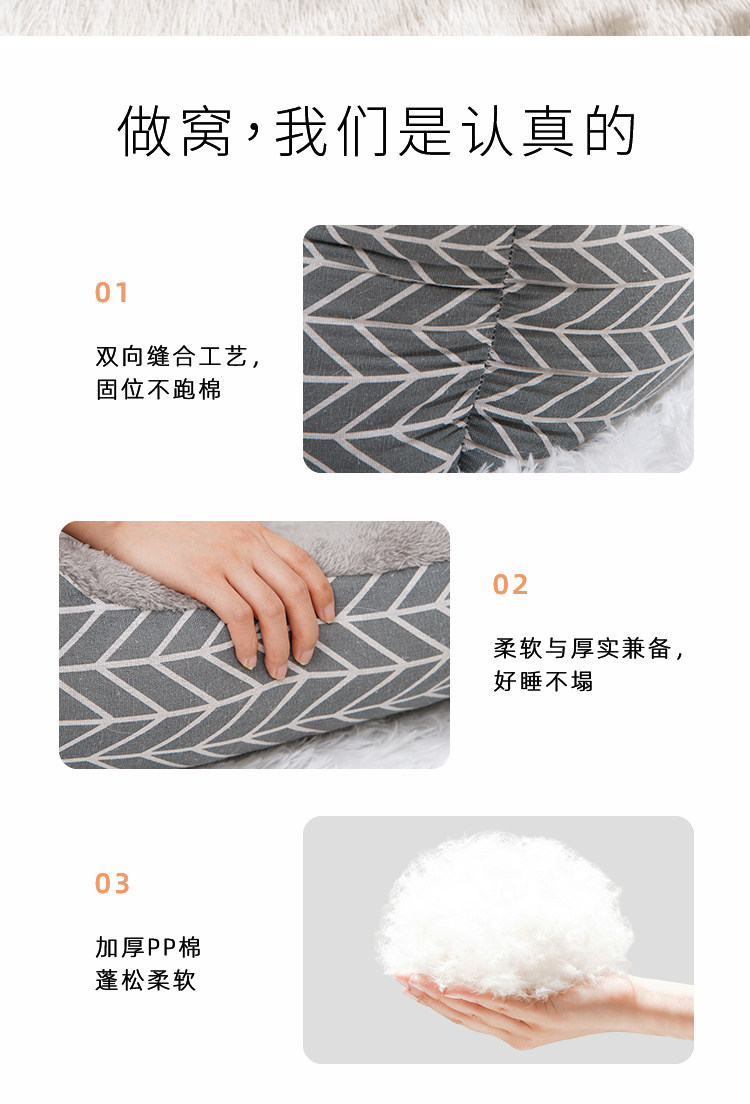 做窝，我们是认真的

01

双向缝合工艺，
固位不跑棉

02

柔软与厚实兼备，
好睡不塌

03

加厚PP棉
蓬松柔软