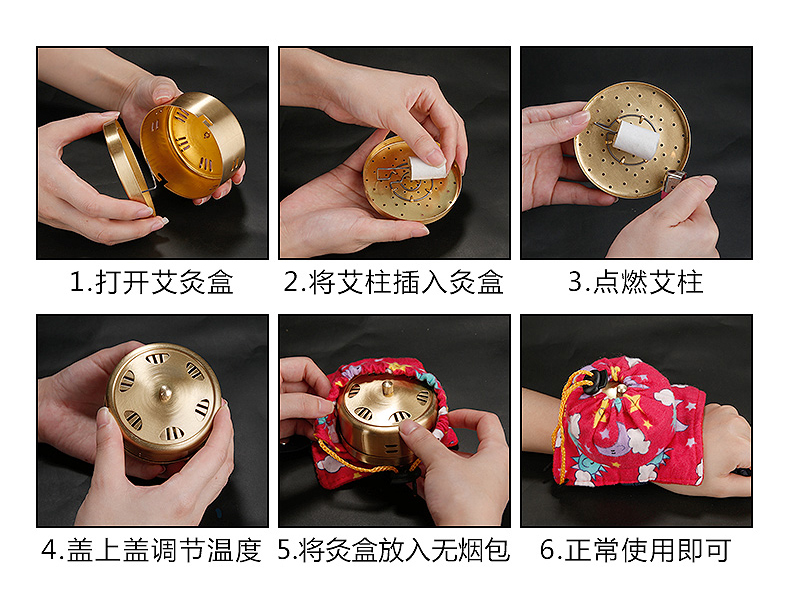 1.打开艾灸盒

2.将艾柱插入灸盒

3.点燃艾柱

4.盖上盖调节温度

5.将灸盒放入无烟包

6.正常使用即可