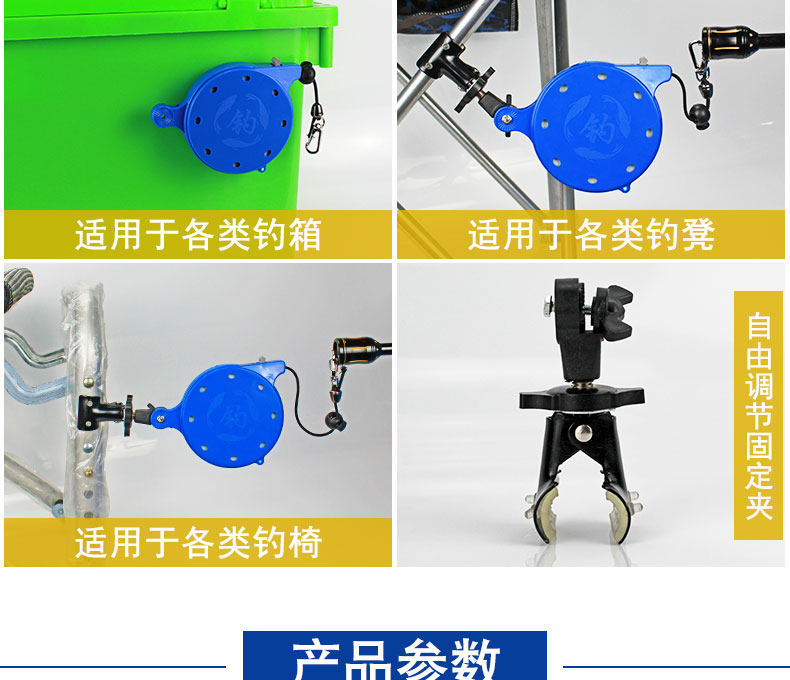 钓

适用于各类钓箱

钓

适用于各类钓凳

钓

适用于各类钓椅

自由调节固定夹

产品参数