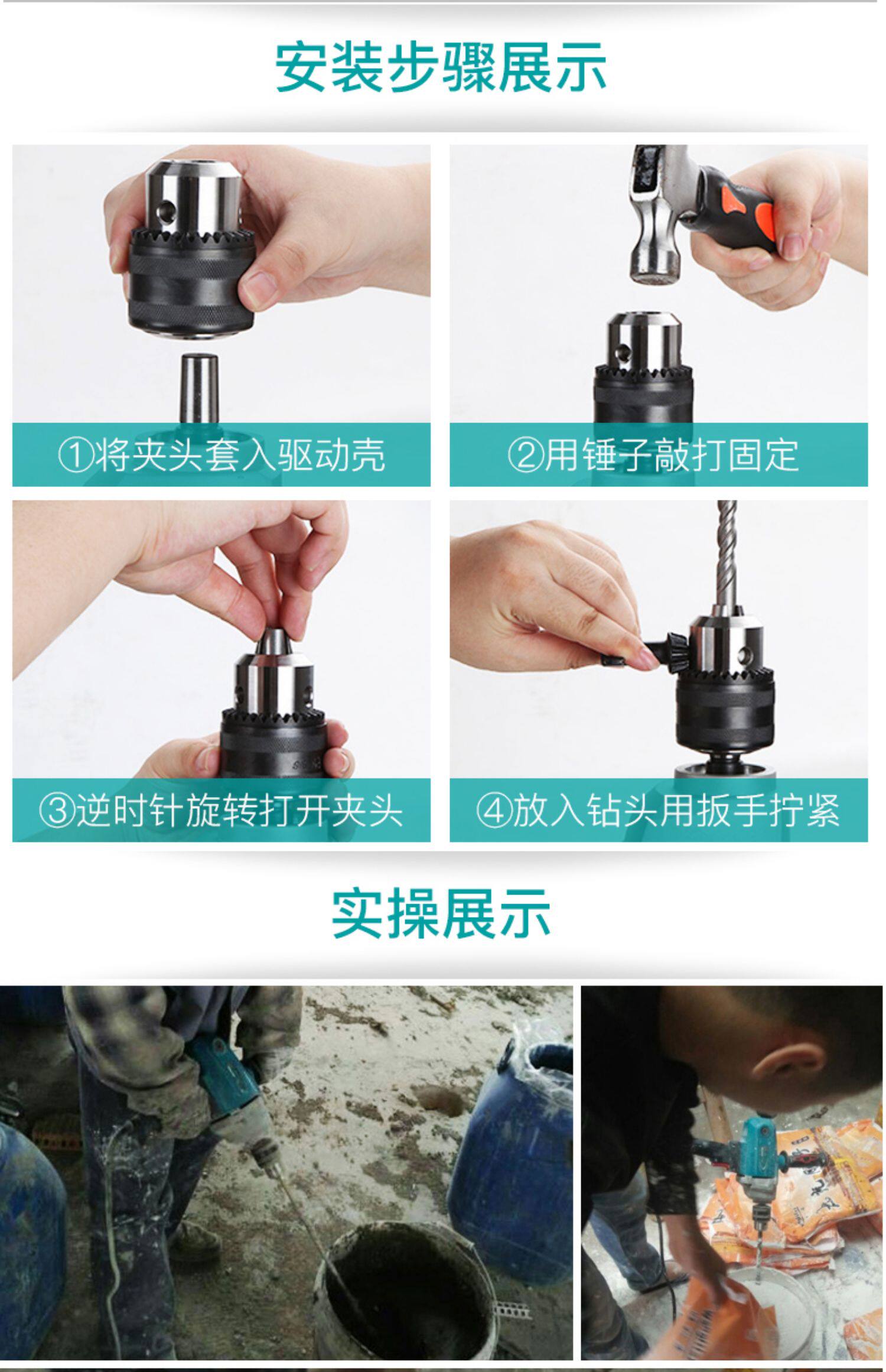 安装步骤展示

①将夹头套入驱动壳

②用锤子敲打固定

③逆时针旋转打开夹头

④放入钻头用扳手拧紧

实操展示