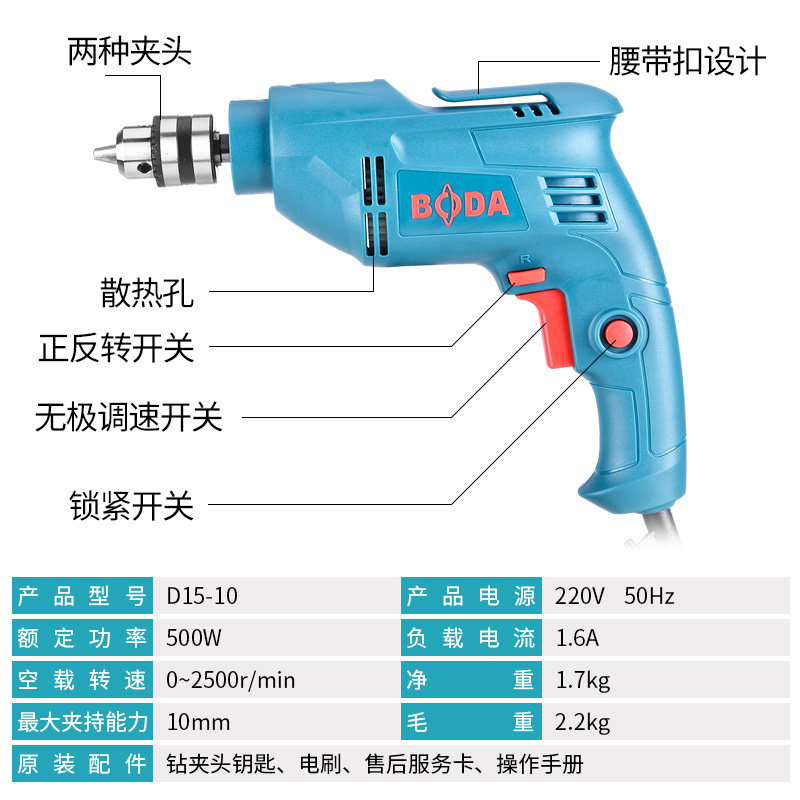 两种夹头

腰带扣设计

BODA

R

散热孔

正反转开关

无极调速开关

锁紧开关

| 产品型号 | D15-10 | 产品电源 | 220V 50Hz |
|---|---|---|---|
| 额定功率 | 500W | 负载电流 | 1.6A |
| 空载转速 | 0~2500r/min | 净重 | 1.7kg |
| 最大夹持能力 | 10mm | 毛重 | 2.2kg |
| 原装配件 | 钻夹头钥匙、电刷、售后服务卡、操作手册 | | |