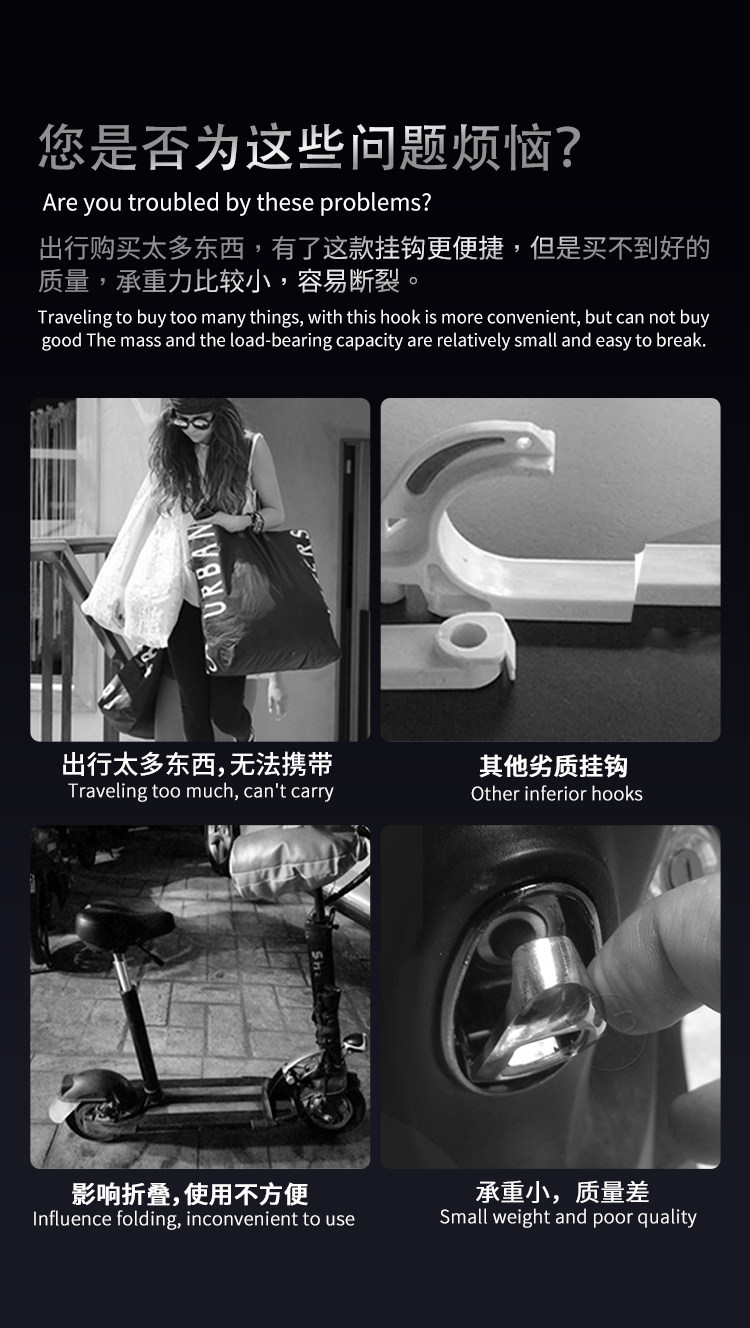 您是否为这些问题烦恼?

Are you troubled by these problems?

出行购买太多东西，有了这款挂钩更便捷，但是买不到好的质量，承重力比较小，容易断裂。

Traveling to buy too many things, with this hook is more convenient, but can not buy good The mass and the load-bearing capacity are relatively small and easy to break.

URBAN

出行太多东西,无法携带
Traveling too much, can't carry

其他劣质挂钩
Other inferior hooks

影响折叠,使用不方便
Influence folding, inconvenient to use

承重小，质量差
Small weight and poor quality