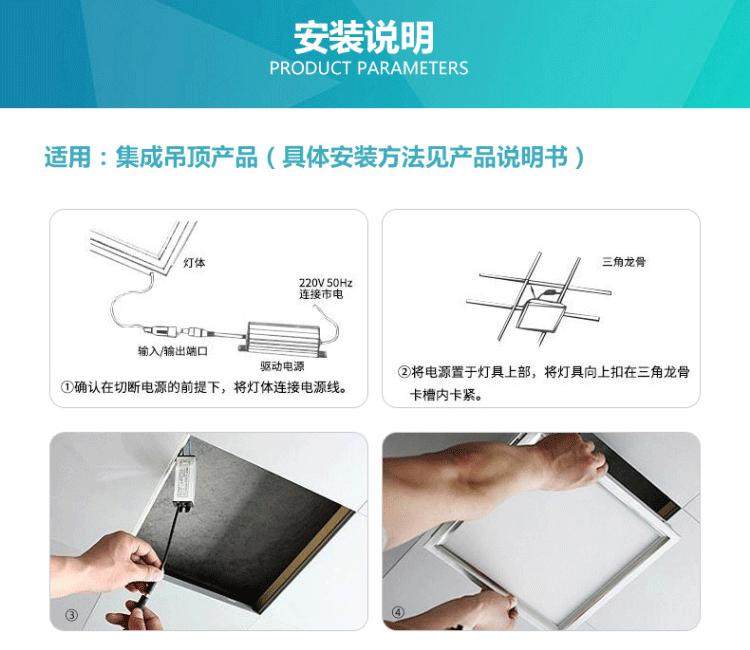 安装说明
PRODUCT PARAMETERS

适用：集成吊顶产品（具体安装方法见产品说明书）

灯体
220V 50Hz
连接市电
输入/输出端口
驱动电源
①确认在切断电源的前提下，将灯体连接电源线。

三角龙骨
②将电源置于灯具上部，将灯具向上扣在三角龙骨卡槽内卡紧。

③

④