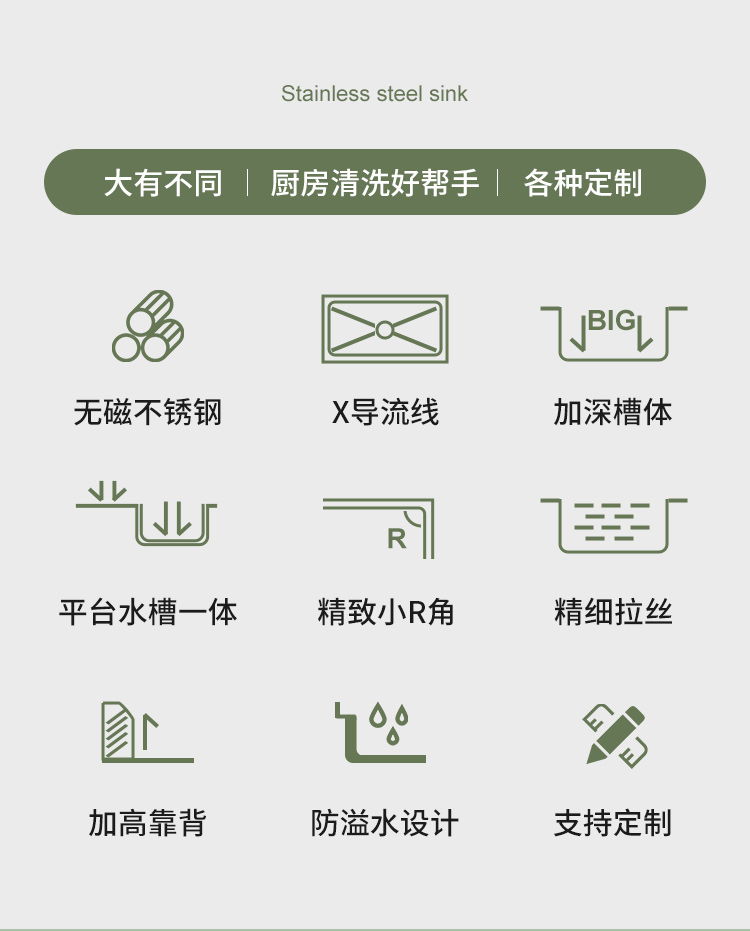 Stainless steel sink

大有不同 | 厨房清洗好帮手 | 各种定制

BIG

无磁不锈钢

X导流线

加深槽体

R

平台水槽一体

精致小R角

精细拉丝

加高靠背

防溢水设计

支持定制