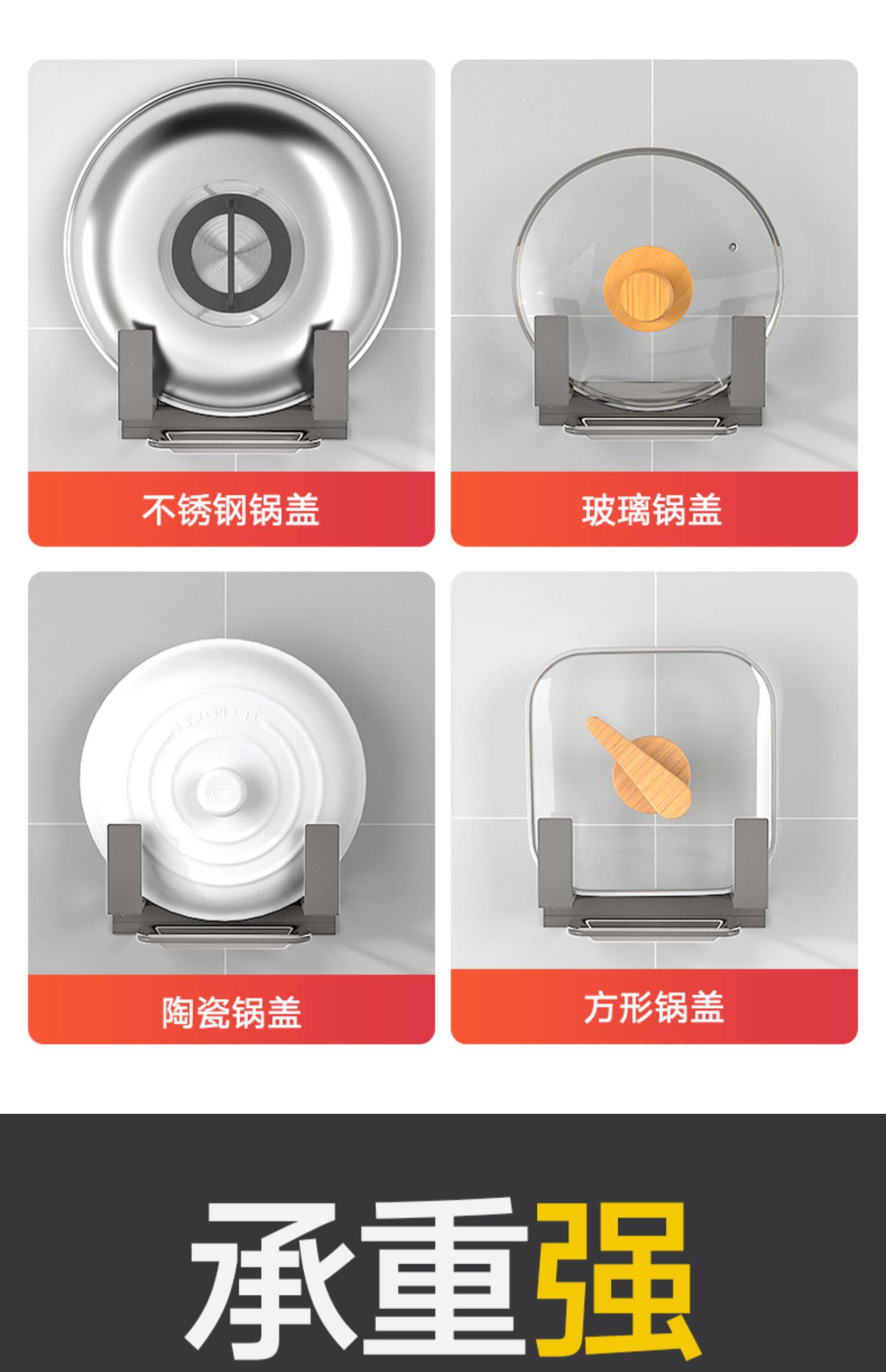 不锈钢锅盖

玻璃锅盖

LE CREUSET

陶瓷锅盖

方形锅盖

承重强