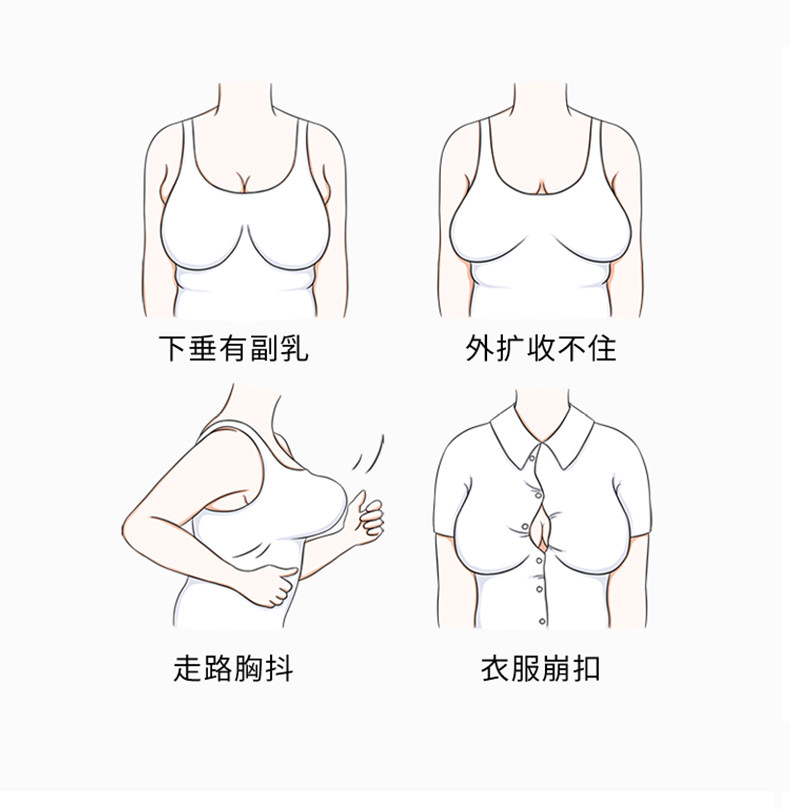 下垂有副乳

外扩收不住

走路胸抖

衣服崩扣