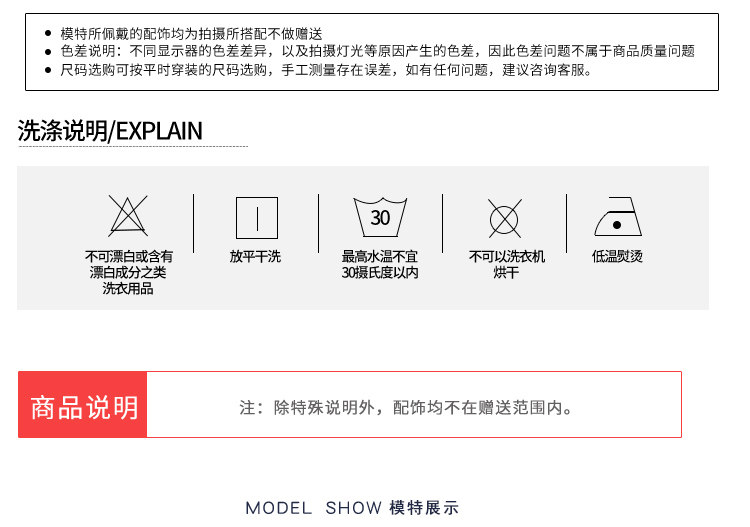 • 模特所佩戴的配饰均为拍摄所搭配不做赠送
• 色差说明：不同显示器的色差差异，以及拍摄灯光等原因产生的色差，因此色差问题不属于商品质量问题
• 尺码选购可按平时穿装的尺码选购，手工测量存在误差，如有任何问题，建议咨询客服。

洗涤说明/EXPLAIN

不可漂白或含有漂白成分之类洗衣用品

放平干洗

30
最高水温不宜30摄氏度以内

不可以洗衣机烘干

低温熨烫

商品说明

注：除特殊说明外，配饰均不在赠送范围内。

MODEL SHOW 模特展示