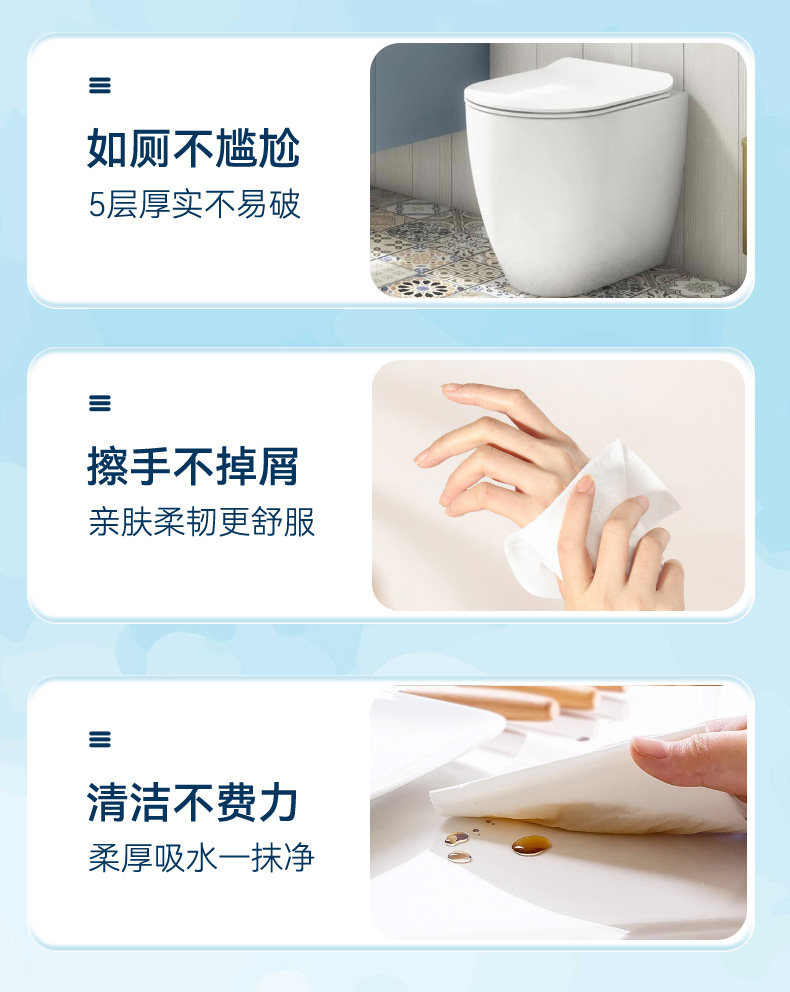 如厕不尴尬
5层厚实不易破

擦手不掉屑
亲肤柔韧更舒服

清洁不费力
柔厚吸水一抹净