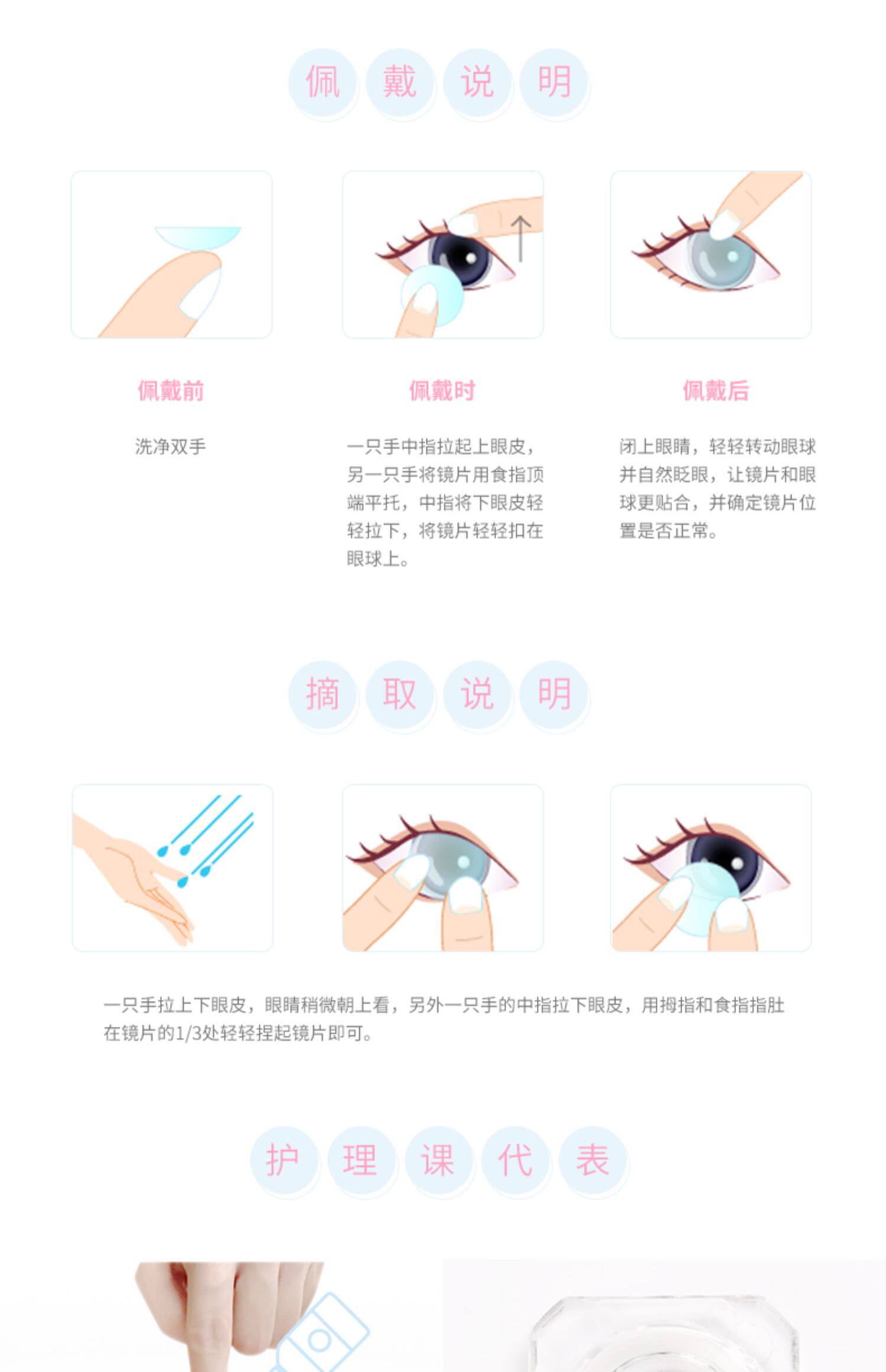 佩戴说明

佩戴前

洗净双手

佩戴时

一只手中指拉起上眼皮，另一只手将镜片用食指顶端平托，中指将下眼皮轻轻拉下，将镜片轻轻扣在眼球上。

佩戴后

闭上眼睛，轻轻转动眼球并自然眨眼，让镜片和眼球更贴合，并确定镜片位置是否正常。

摘取说明

一只手拉上下眼皮，眼睛稍微朝上看，另外一只手的中指拉下眼皮，用拇指和食指指肚在镜片的1/3处轻轻捏起镜片即可。

护理课代表