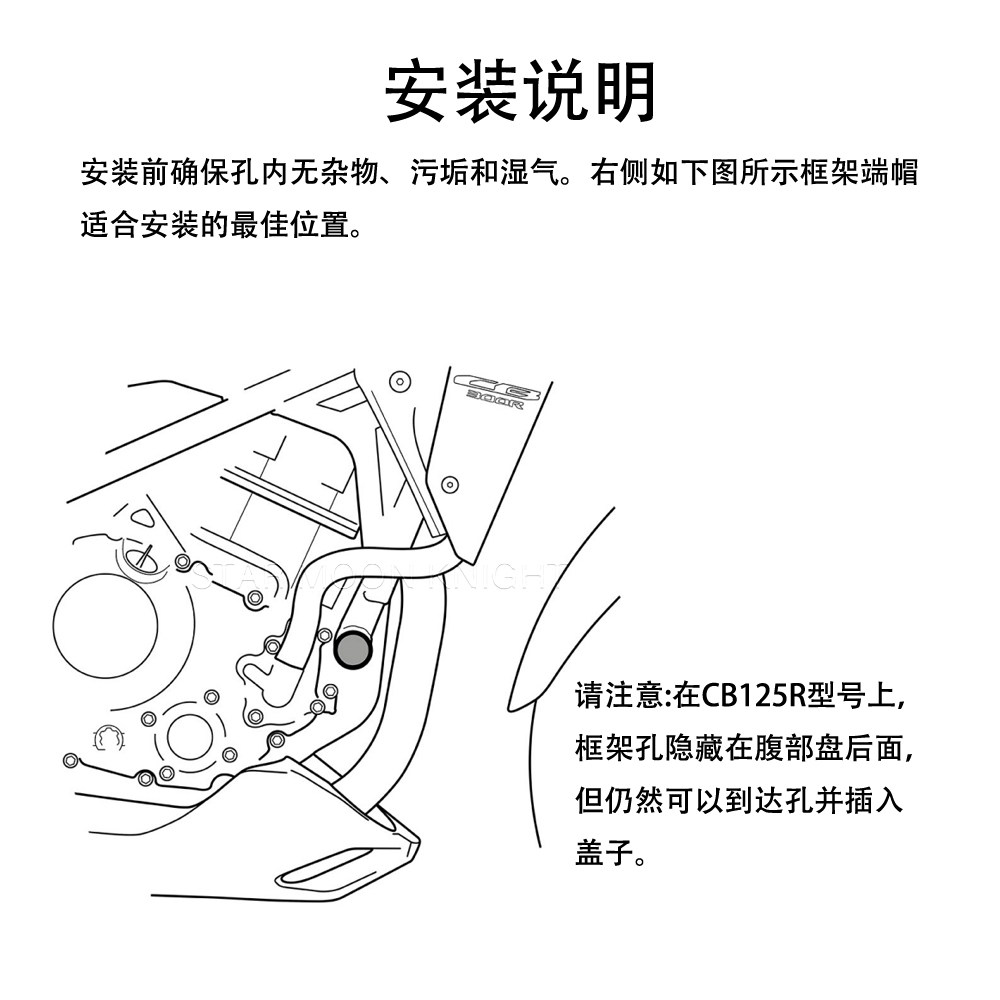 安装说明

安装前确保孔内无杂物、污垢和湿气。右侧如下图所示框架端帽适合安装的最佳位置。

CB
300R

STAR MOON KNIGHT

请注意:在CB125R型号上,框架孔隐藏在腹部盘后面,但仍然可以到达孔并插入盖子。