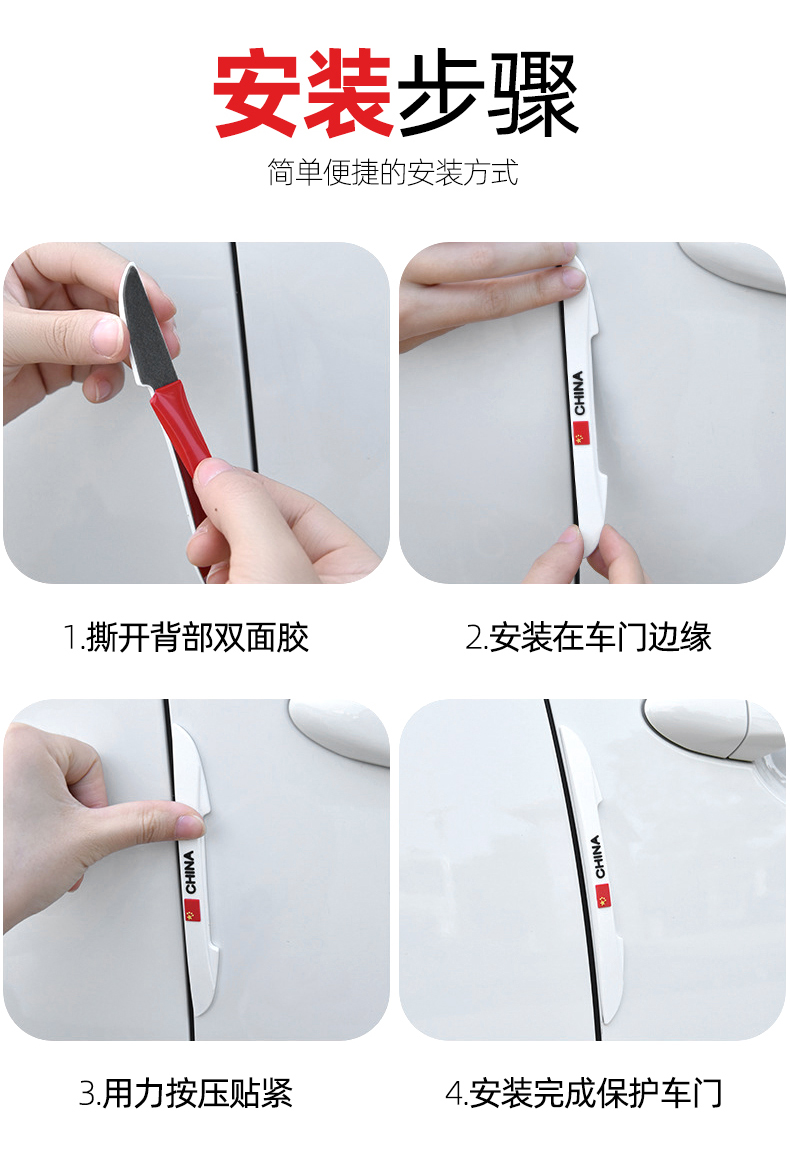 安装步骤

简单便捷的安装方式

CHINA

1.撕开背部双面胶

2.安装在车门边缘

CHINA

CHINA

3.用力按压贴紧

4.安装完成保护车门