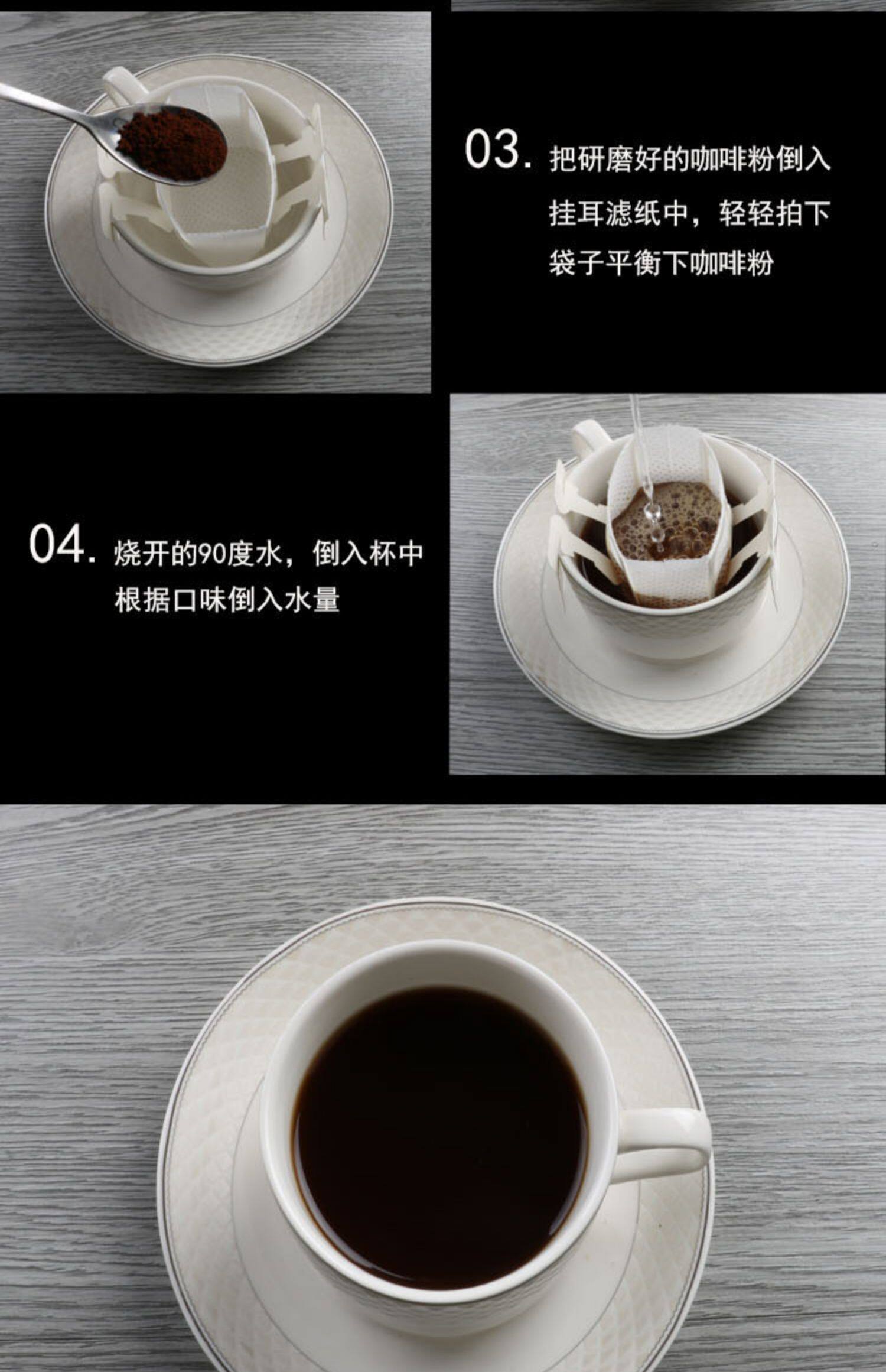 03. 把研磨好的咖啡粉倒入挂耳滤纸中，轻轻拍下袋子平衡下咖啡粉

04. 烧开的90度水，倒入杯中根据口味倒入水量