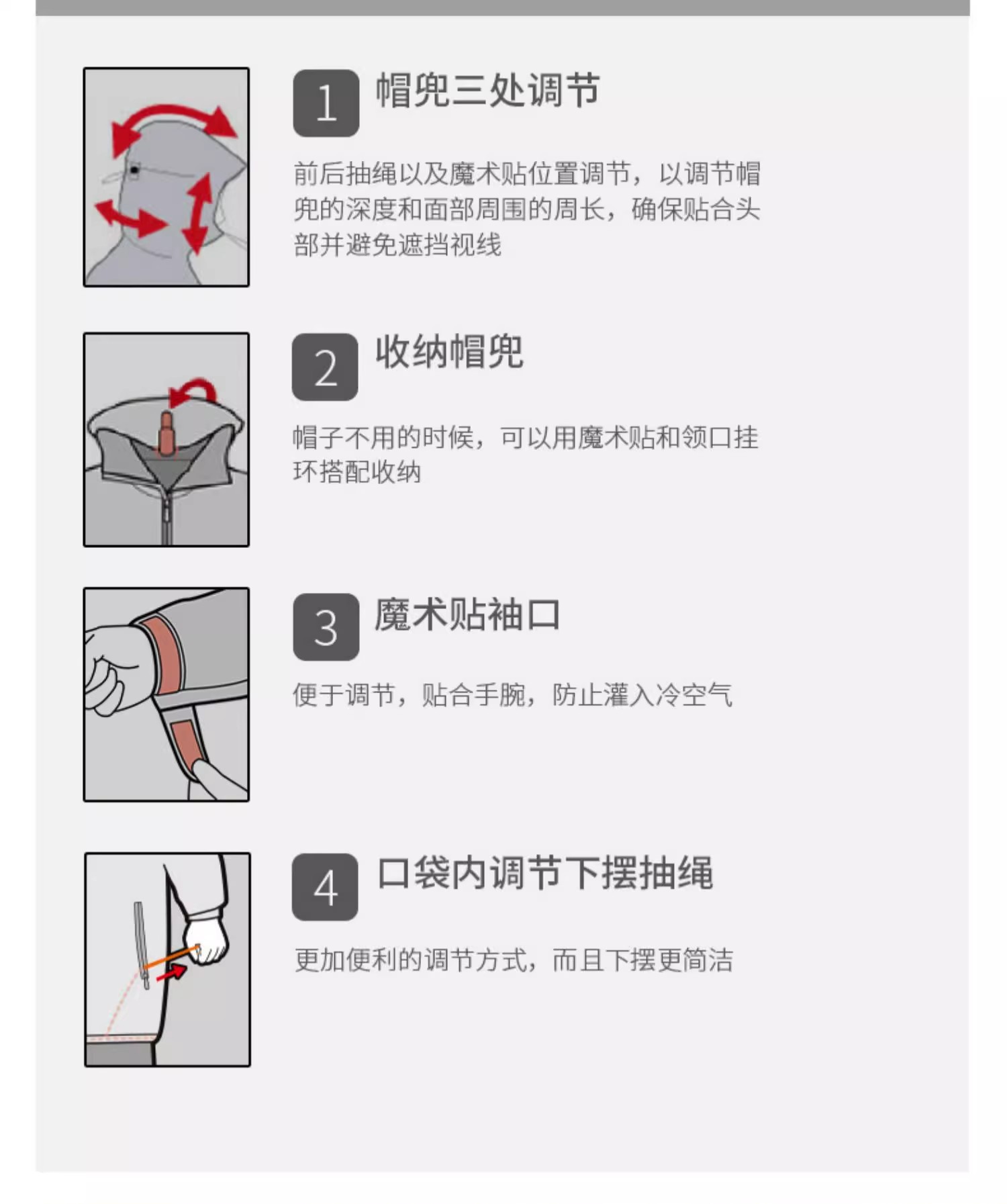 1 帽兜三处调节

前后抽绳以及魔术贴位置调节，以调节帽兜的深度和面部周围的周长，确保贴合头部并避免遮挡视线

2 收纳帽兜

帽子不用的时候，可以用魔术贴和领口挂环搭配收纳

3 魔术贴袖口

便于调节，贴合手腕，防止灌入冷空气

4 口袋内调节下摆抽绳

更加便利的调节方式，而且下摆更简洁