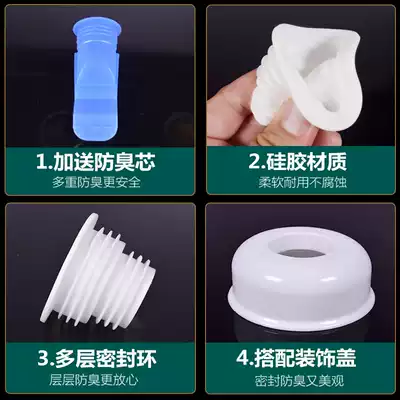 1.加送防臭芯
多重防臭更安全

2.硅胶材质
柔软耐用不腐蚀

3.多层密封环
层层防臭更放心

4.搭配装饰盖
密封防臭又美观