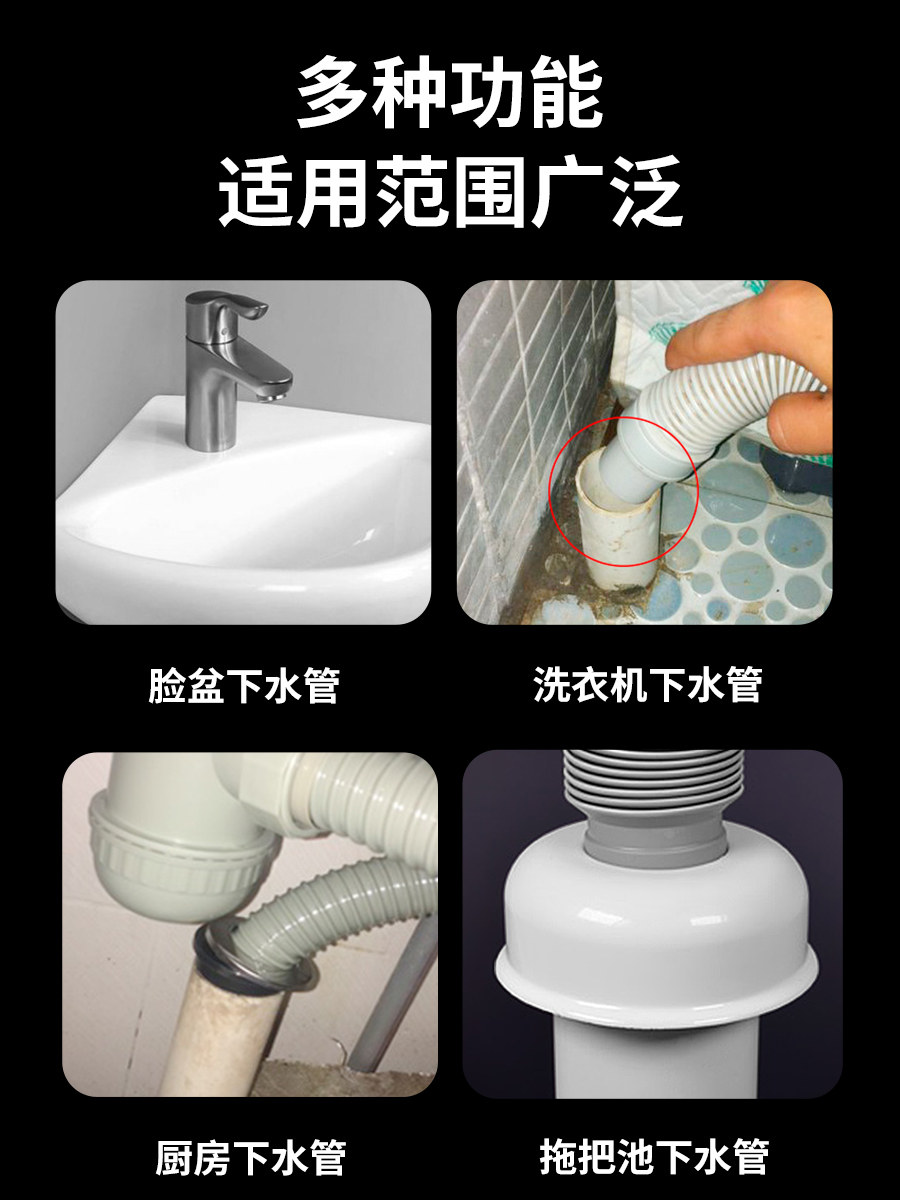 多种功能
适用范围广泛

脸盆下水管

洗衣机下水管

厨房下水管

拖把池下水管