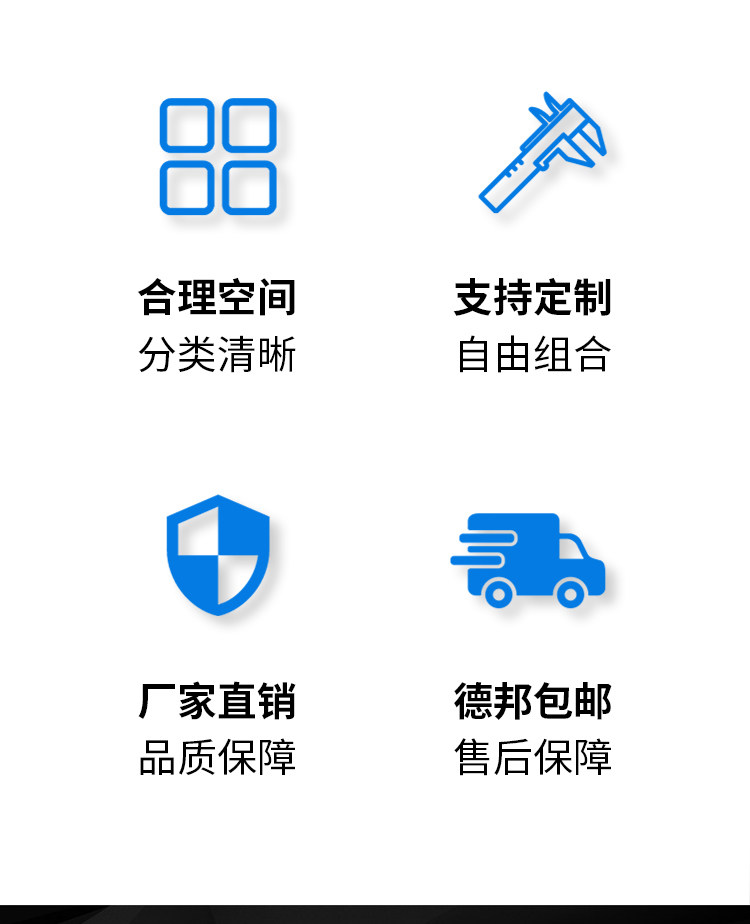 合理空间
分类清晰

支持定制
自由组合

厂家直销
品质保障

德邦包邮
售后保障