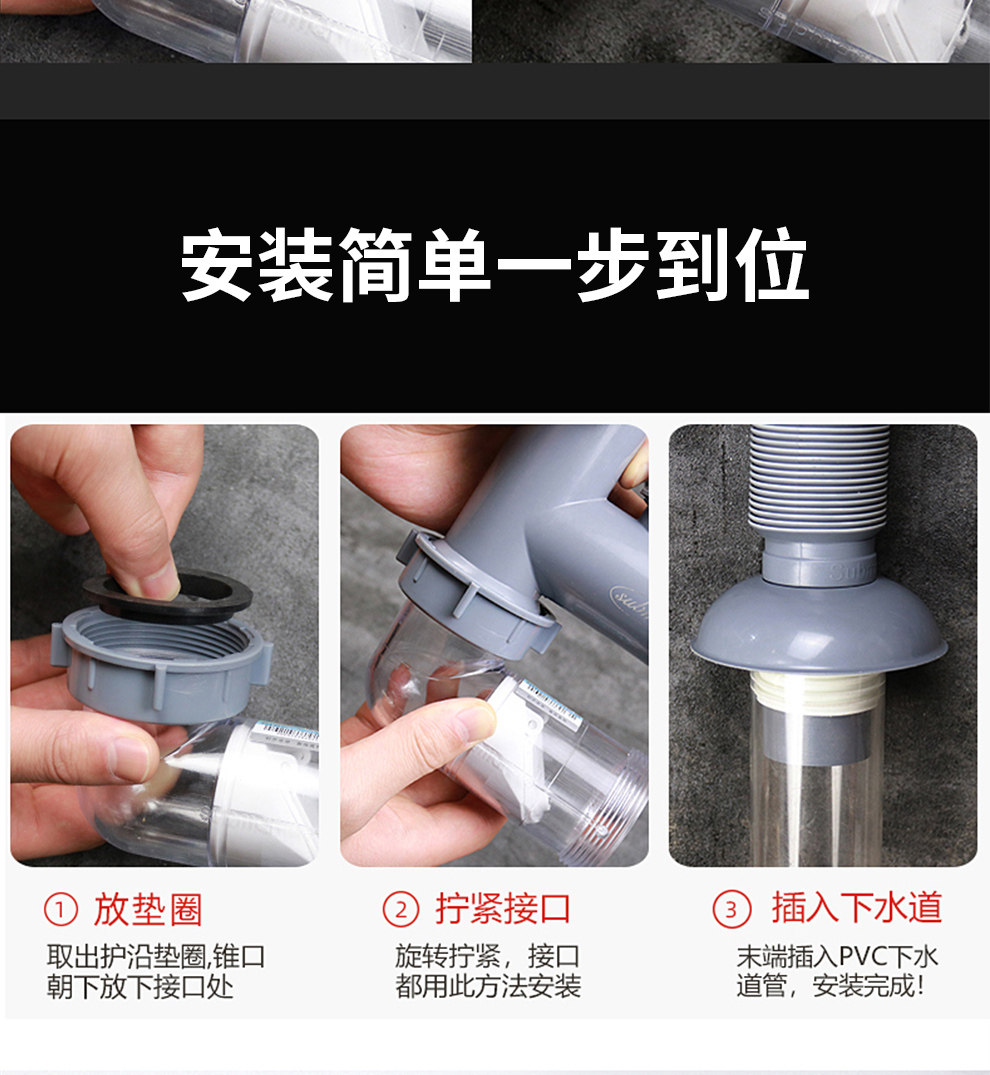 安装简单一步到位

① 放垫圈
取出护沿垫圈,锥口朝下放下接口处

② 拧紧接口
旋转拧紧，接口都用此方法安装

③ 插入下水道
末端插入PVC下水道管，安装完成!