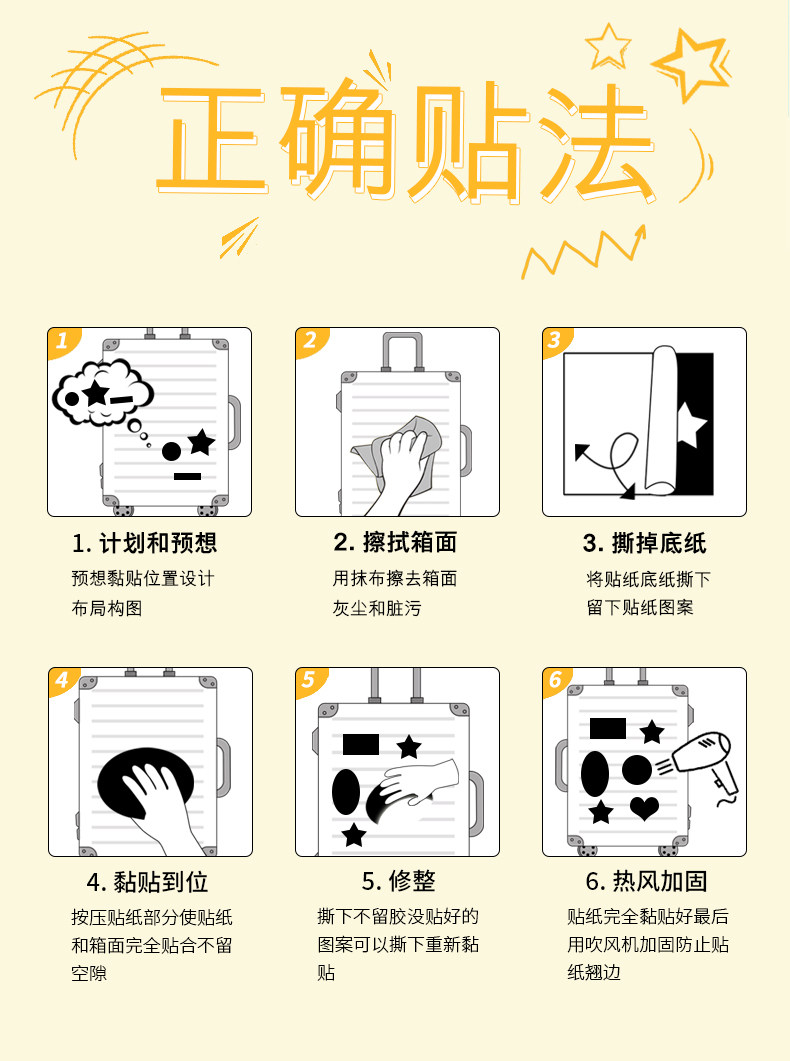 正确贴法

1

1. 计划和预想

预想黏贴位置设计布局构图

2

2. 擦拭箱面

用抹布擦去箱面灰尘和脏污

3

3. 撕掉底纸

将贴纸底纸撕下留下贴纸图案

4

4. 黏贴到位

按压贴纸部分使贴纸和箱面完全贴合不留空隙

5

5. 修整

撕下不留胶没贴好的图案可以撕下重新黏贴

6

6. 热风加固

贴纸完全黏贴好最后用吹风机加固防止贴纸翘边