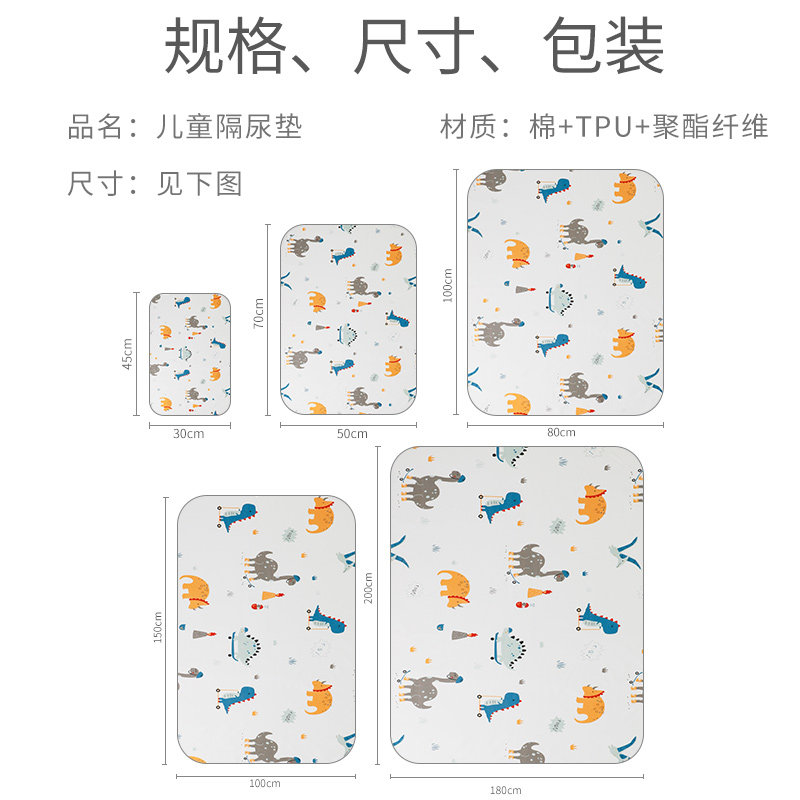 规格、尺寸、包装

品名：儿童隔尿垫

材质：棉+TPU+聚酯纤维

尺寸：见下图

45cm
30cm

70cm
50cm

100cm
80cm

150cm
100cm

200cm
180cm