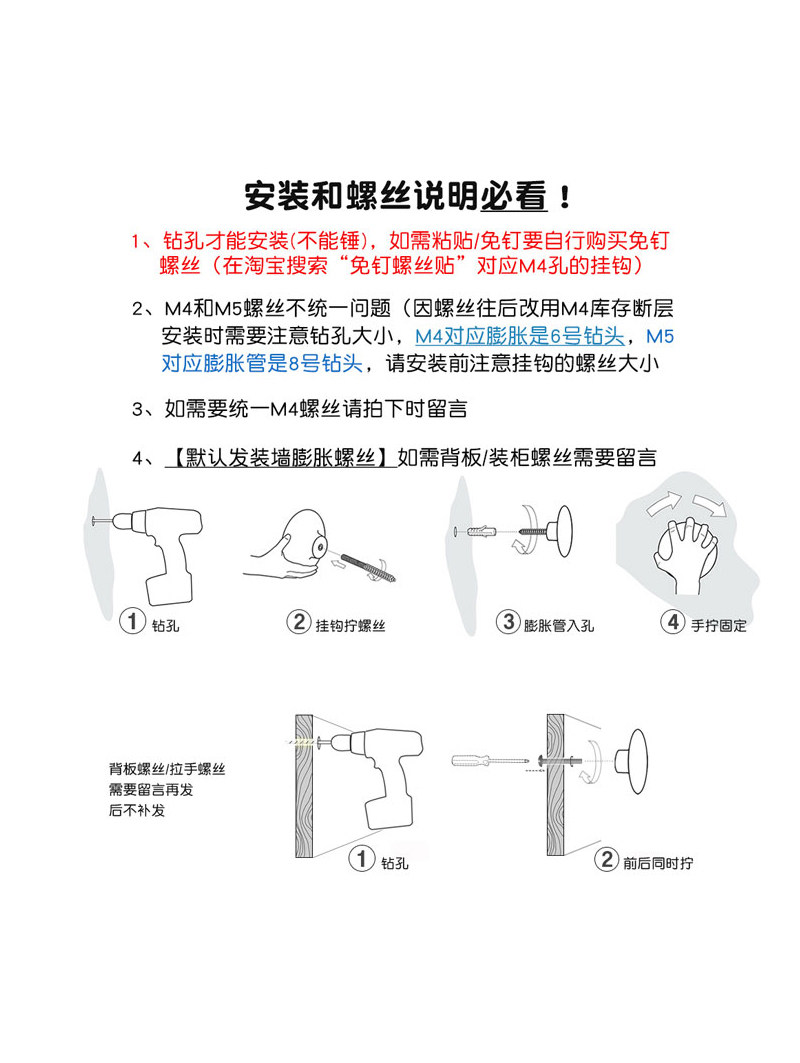 安装和螺丝说明必看！

1、钻孔才能安装(不能锤)，如需粘贴/免钉要自行购买免钉螺丝（在淘宝搜索“免钉螺丝贴”对应M4孔的挂钩）

2、M4和M5螺丝不统一问题（因螺丝往后改用M4库存断层安装时需要注意钻孔大小，M4对应膨胀是6号钻头，M5对应膨胀管是8号钻头，请安装前注意挂钩的螺丝大小

3、如需要统一M4螺丝请拍下时留言

4、【默认发装墙膨胀螺丝】如需背板/装柜螺丝需要留言

1 钻孔

2 挂钩拧螺丝

3 膨胀管入孔

4 手拧固定

背板螺丝/拉手螺丝需要留言再发后不补发

1 钻孔

2 前后同时拧