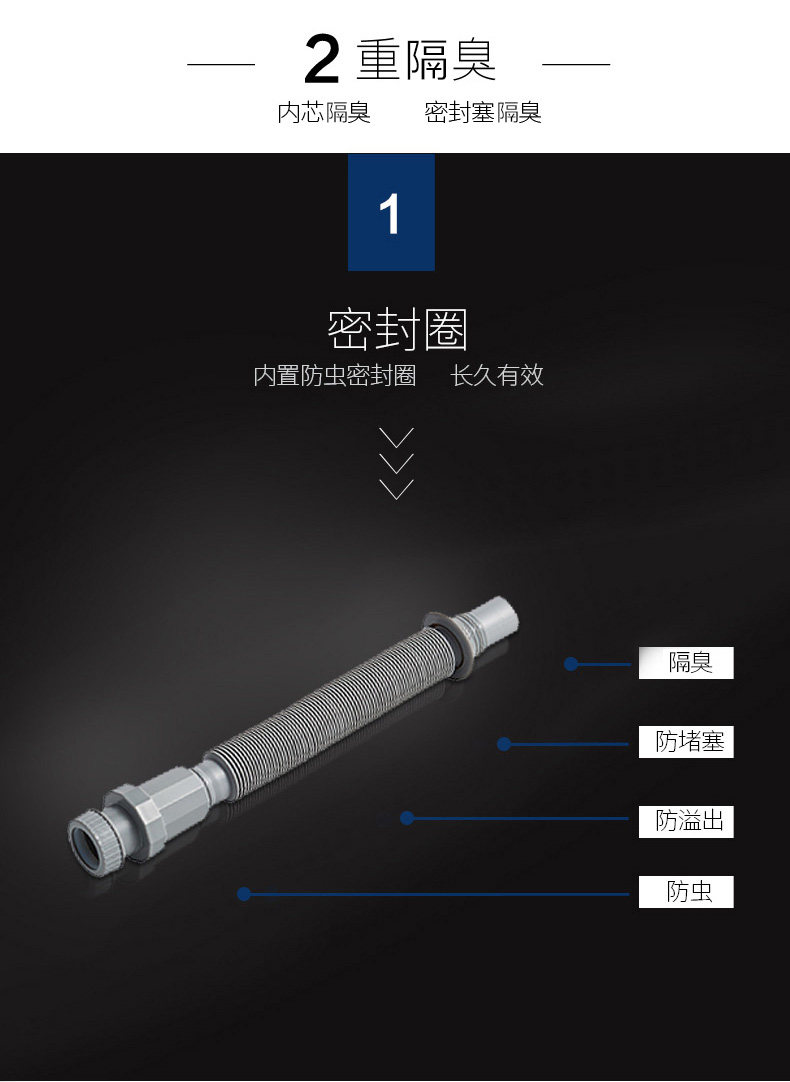 2 重隔臭

内芯隔臭 密封塞隔臭

1

密封圈

内置防虫密封圈 长久有效

隔臭

防堵塞

防溢出

防虫