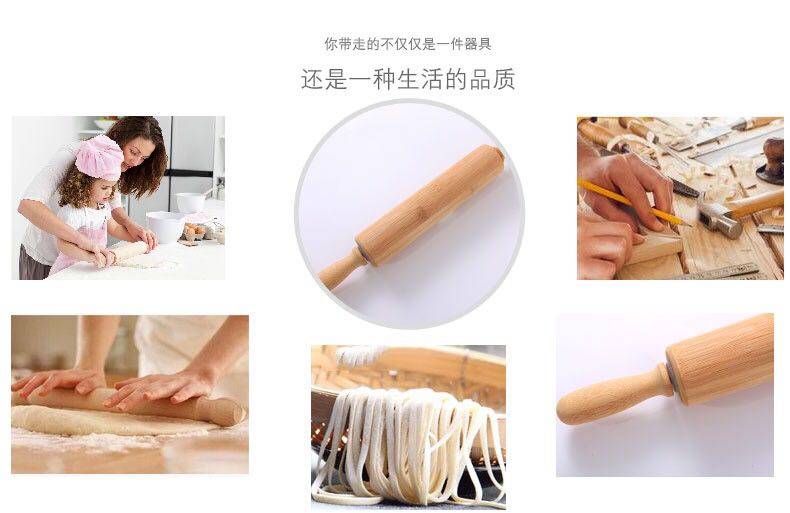 你带走的不仅仅是一件器具

还是一种生活的品质