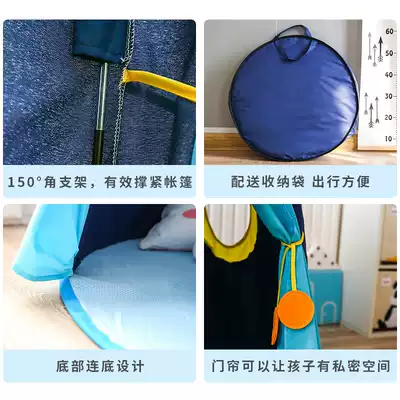 60
50
40
30
20
10

150°角支架，有效撑紧帐篷

配送收纳袋 出行方便

底部连底设计

门帘可以让孩子有私密空间