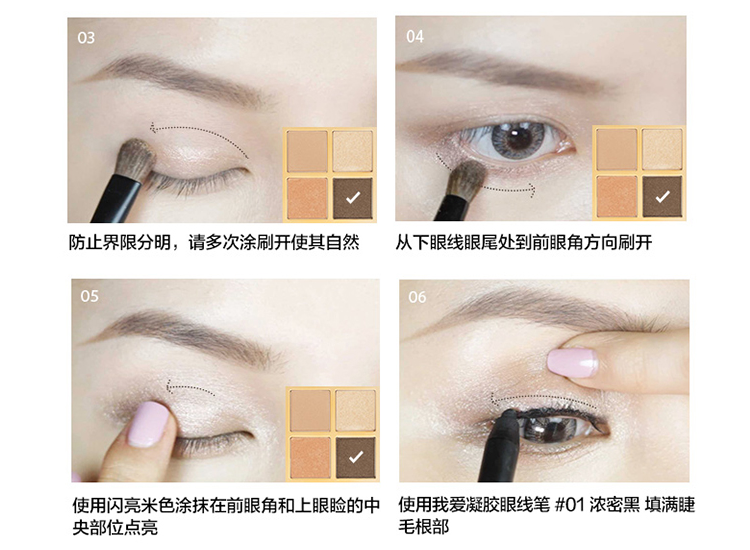 03

防止界限分明，请多次涂刷开使其自然

04

从下眼线眼尾处到前眼角方向刷开

05

使用闪亮米色涂抹在前眼角和上眼睑的中央部位点亮

06

使用我爱凝胶眼线笔 #01 浓密黑 填满睫毛根部