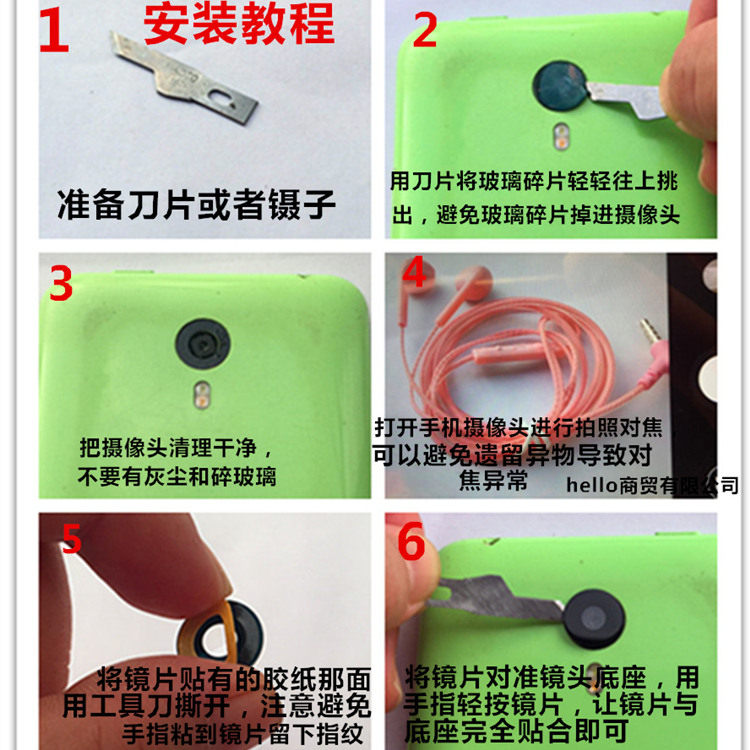 1 安装教程

准备刀片或者镊子

2

用刀片将玻璃碎片轻轻往上挑出，避免玻璃碎片掉进摄像头

3

把摄像头清理干净，不要有灰尘和碎玻璃

4

打开手机摄像头进行拍照对焦可以避免遗留异物导致对焦异常

hello商贸有限公司

5

将镜片贴有的胶纸那面用工具刀撕开，注意避免手指粘到镜片留下指纹

6

将镜片对准镜头底座，用手指轻按镜片，让镜片与底座完全贴合即可