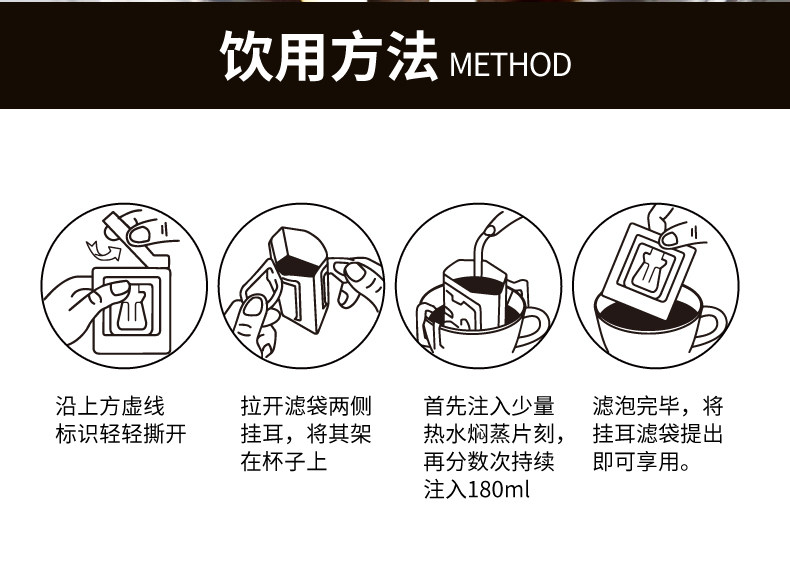 饮用方法 METHOD

沿上方虚线标识轻轻撕开

拉开滤袋两侧挂耳，将其架在杯子上

首先注入少量热水焖蒸片刻，再分数次持续注入180ml

滤泡完毕，将挂耳滤袋提出即可享用。