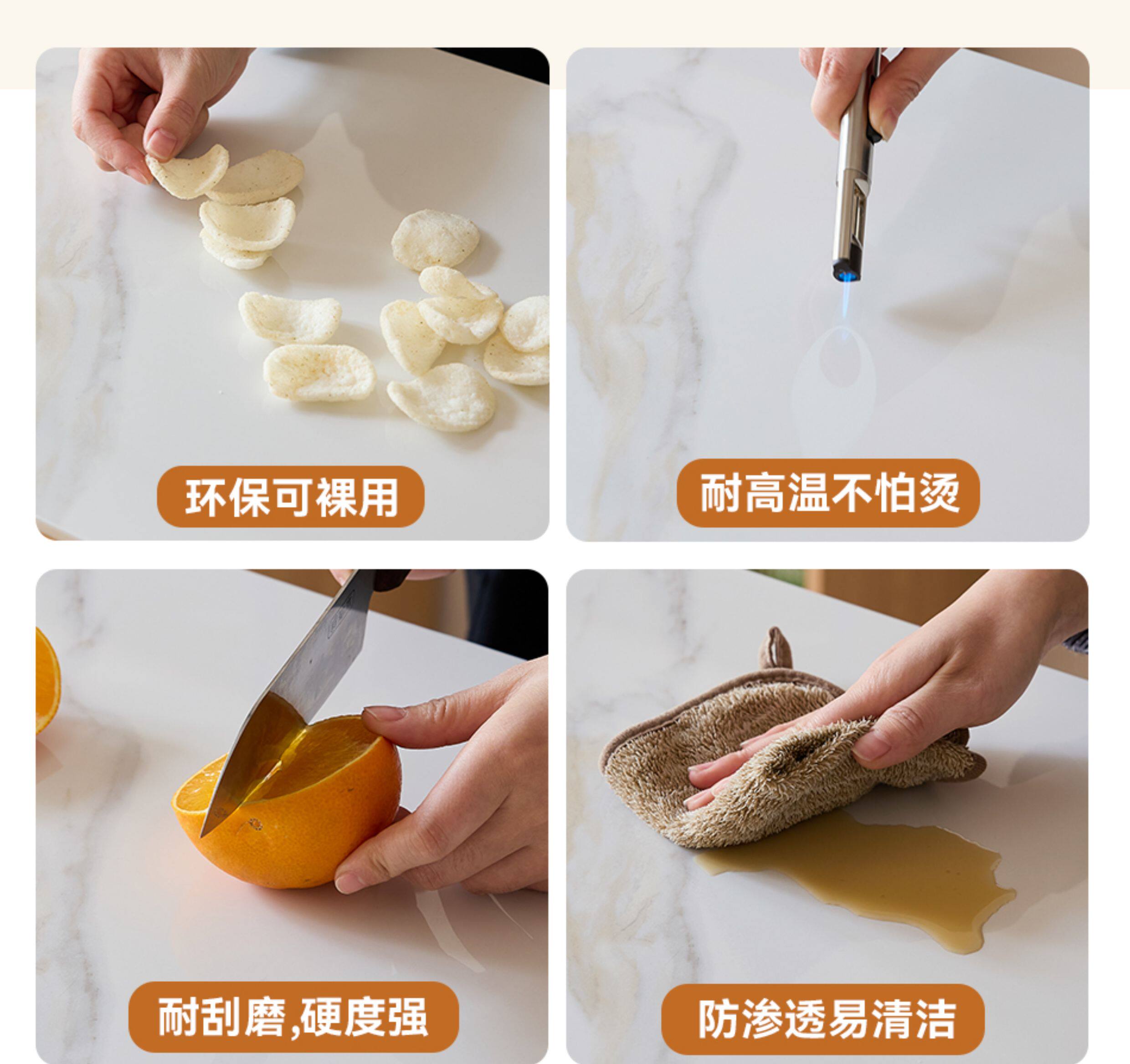 环保可裸用

耐高温不怕烫

耐刮磨,硬度强

防渗透易清洁