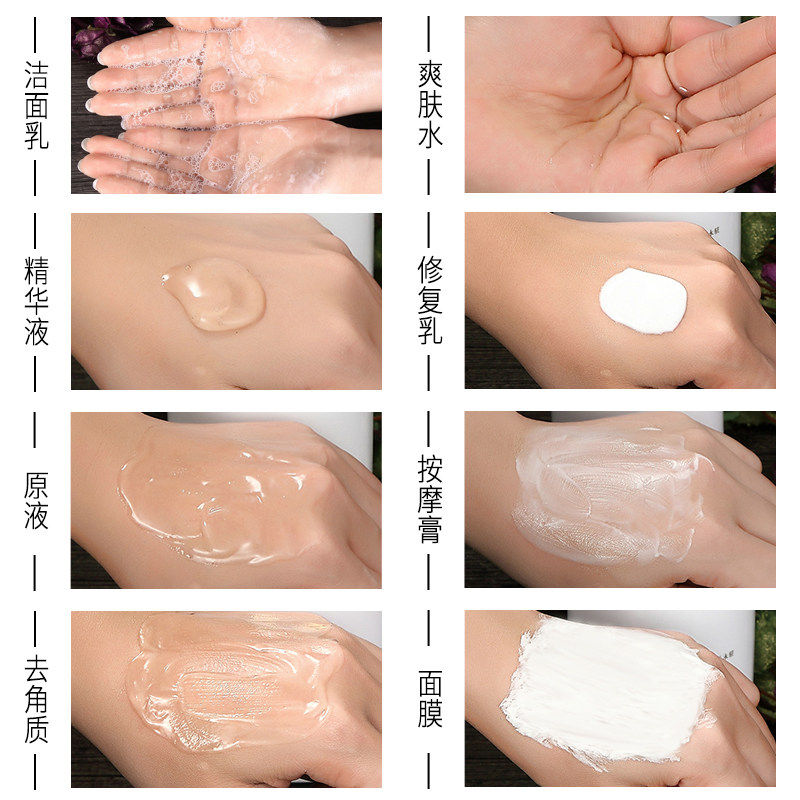 洁面乳

爽肤水

精华液

修复乳

原液

按摩膏

去角质

面膜