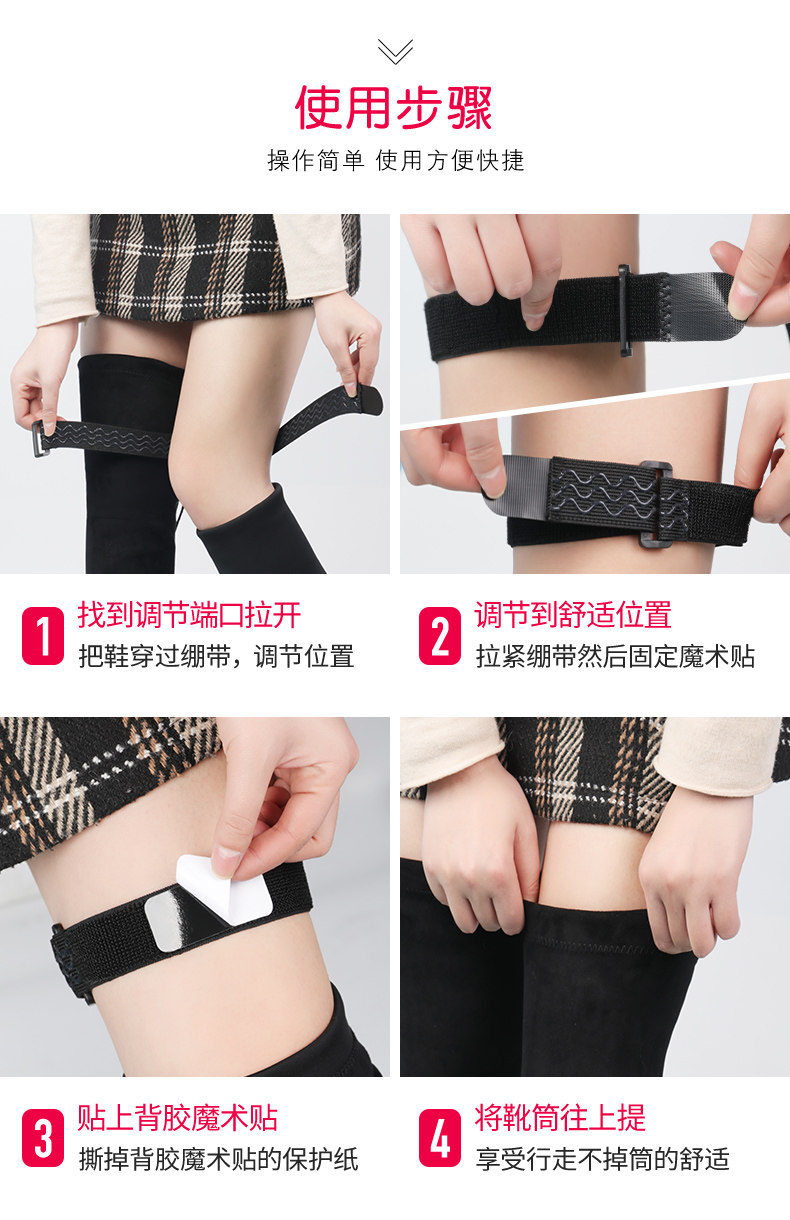 使用步骤
操作简单 使用方便快捷

1 找到调节端口拉开
把鞋穿过绷带，调节位置

2 调节到舒适位置
拉紧绷带然后固定魔术贴

3 贴上背胶魔术贴
撕掉背胶魔术贴的保护纸

4 将靴筒往上提
享受行走不掉筒的舒适