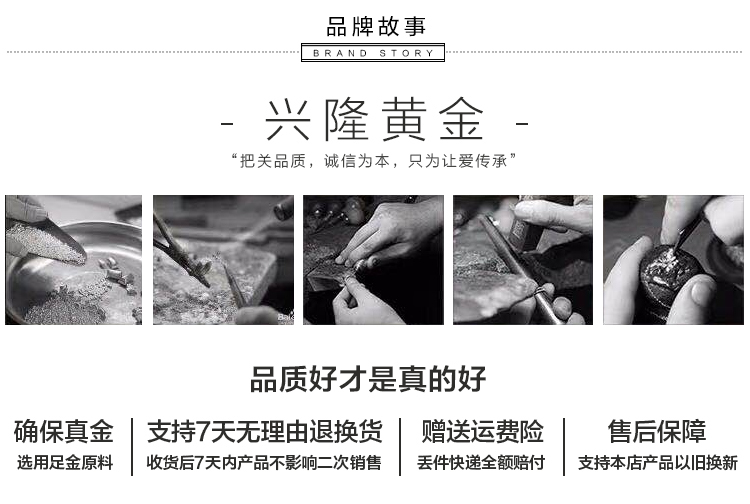 品牌故事
BRAND STORY

- 兴隆黄金 -
“把关品质，诚信为本，只为让爱传承”

品质好才是真的好

确保真金
选用足金原料

支持7天无理由退换货
收货后7天内产品不影响二次销售

赠送运费险
丢件快递全额赔付

售后保障
支持本店产品以旧换新