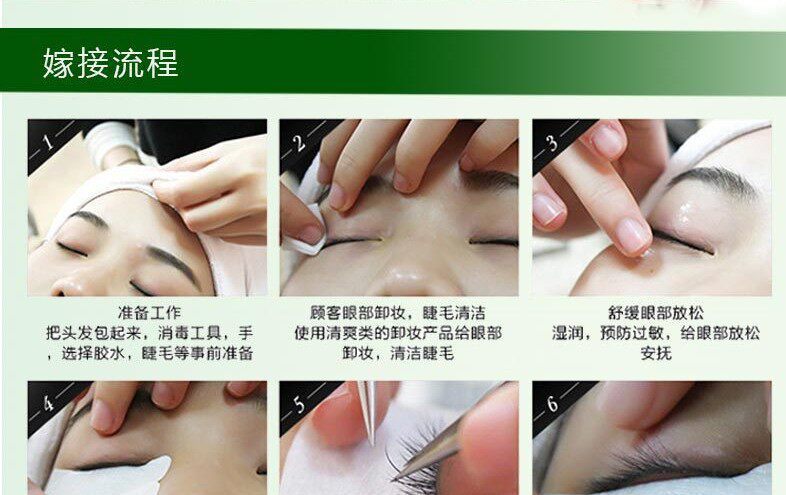 嫁接流程

1

准备工作
把头发包起来，消毒工具，手，选择胶水，睫毛等事前准备

2

顾客眼部卸妆，睫毛清洁
使用清爽类的卸妆产品给眼部卸妆，清洁睫毛

3

舒缓眼部放松
湿润，预防过敏，给眼部放松安抚

4

5

6