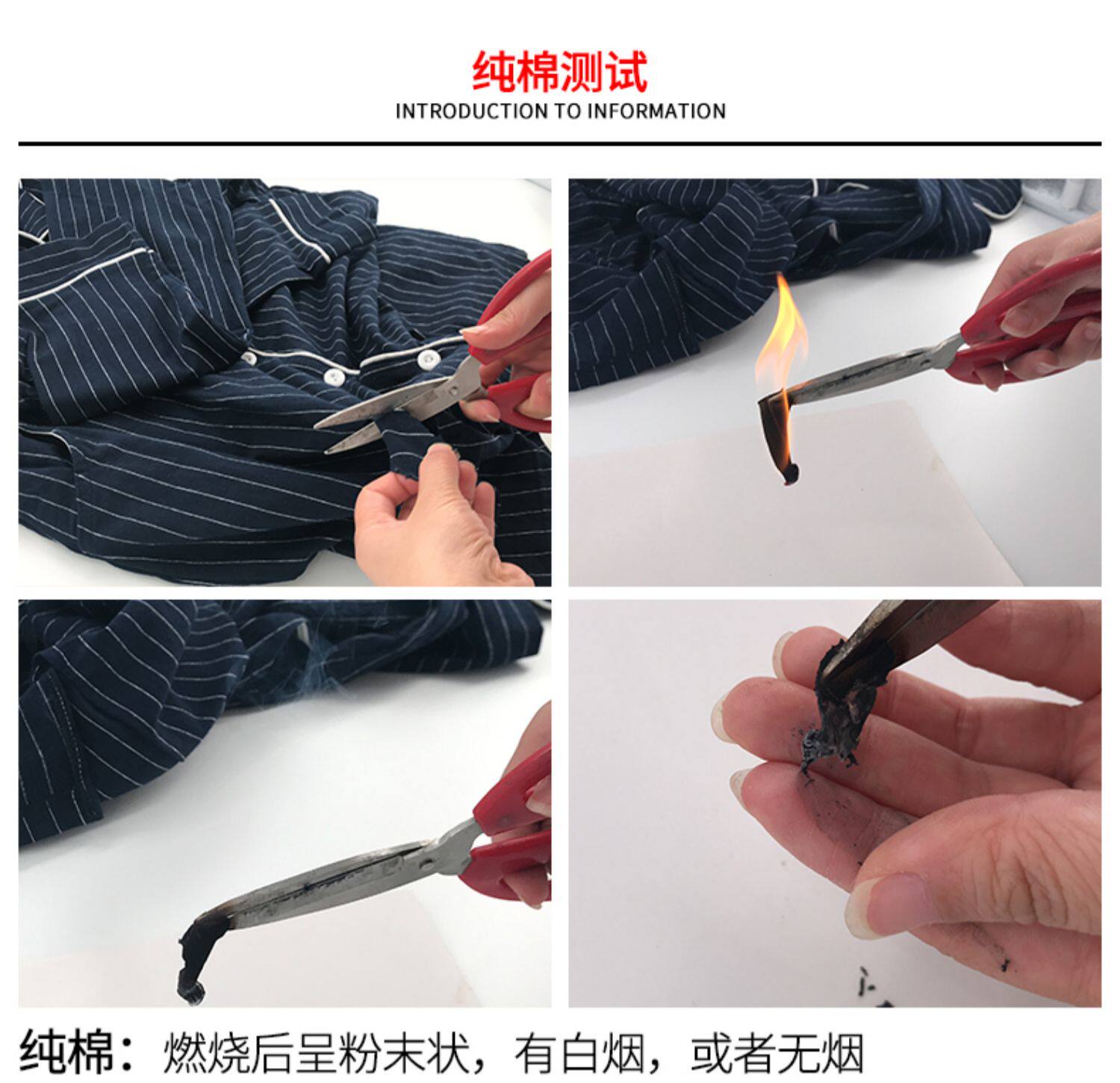 纯棉测试
INTRODUCTION TO INFORMATION

纯棉：燃烧后呈粉末状，有白烟，或者无烟