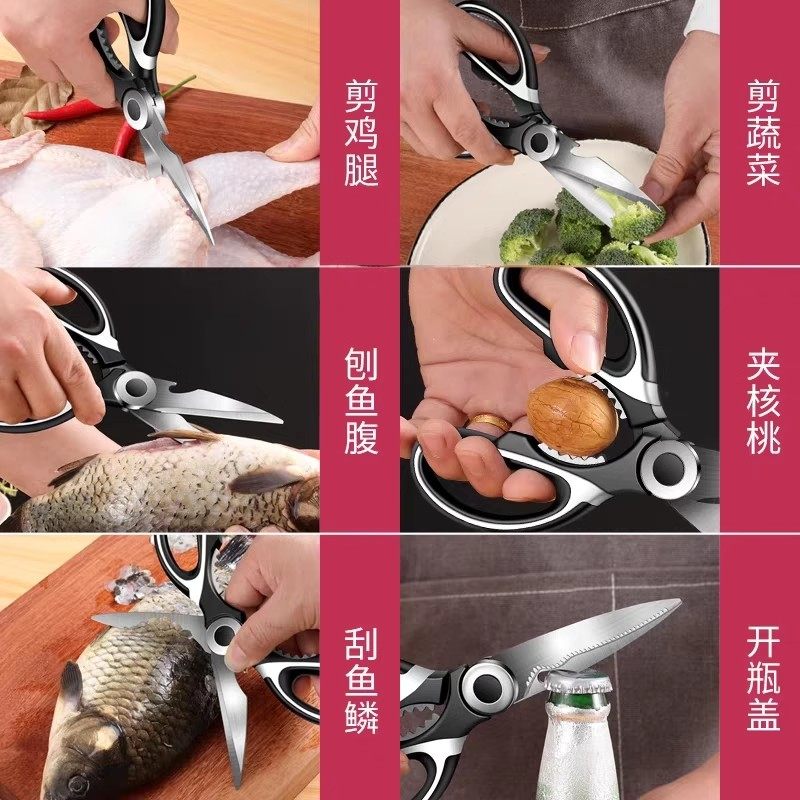 剪鸡腿

剪蔬菜

刨鱼腹

夹核桃

刮鱼鳞

开瓶盖