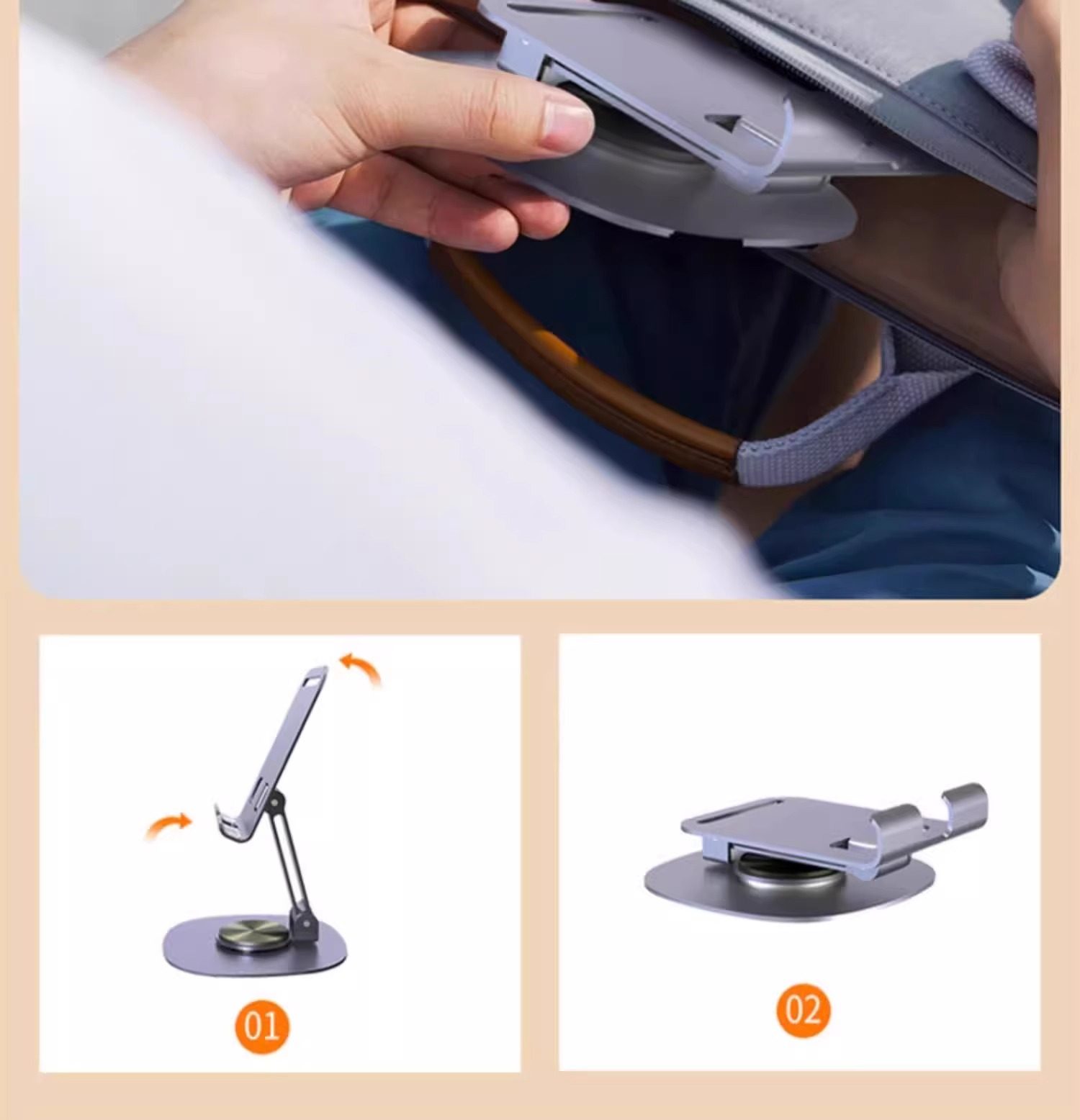 01

02