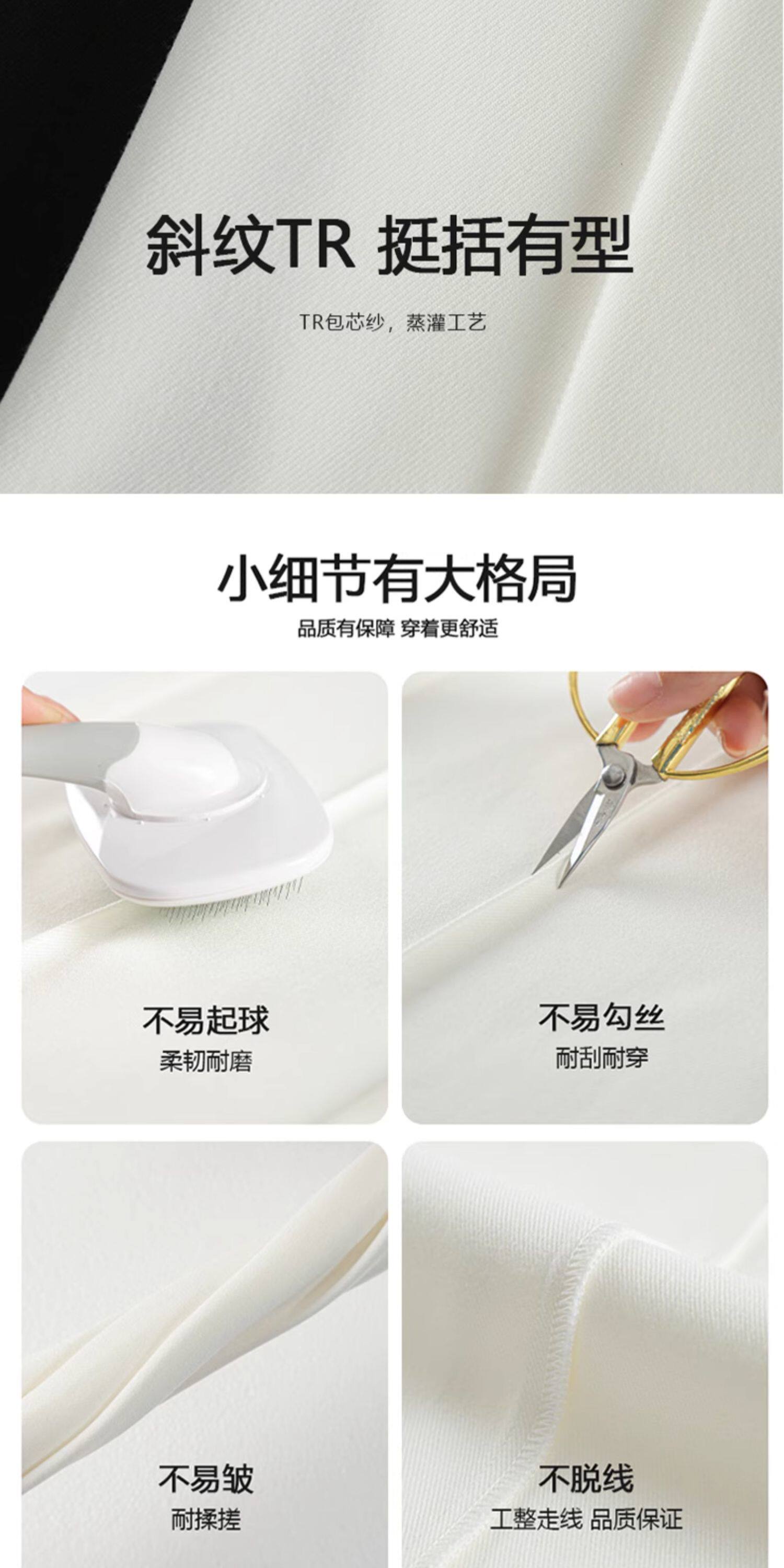 斜纹TR 挺括有型

TR包芯纱，蒸灌工艺

小细节有大格局

品质有保障 穿着更舒适

不易起球

柔韧耐磨

不易勾丝

耐刮耐穿

不易皱

耐揉搓

不脱线

工整走线 品质保证