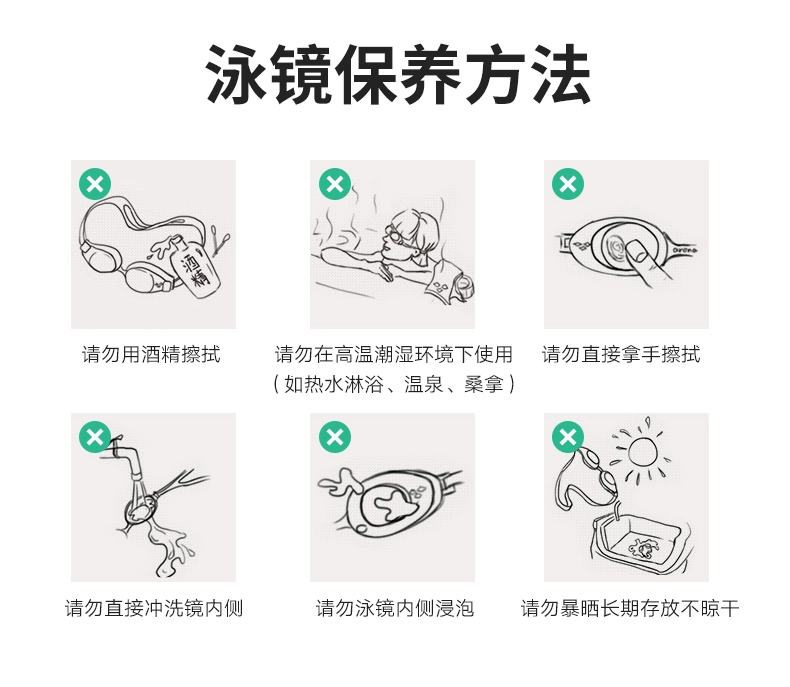 泳镜保养方法

酒精

请勿用酒精擦拭

请勿在高温潮湿环境下使用
（如热水淋浴、温泉、桑拿）

arena

请勿直接拿手擦拭

请勿直接冲洗镜内侧

请勿泳镜内侧浸泡

请勿暴晒长期存放不晾干