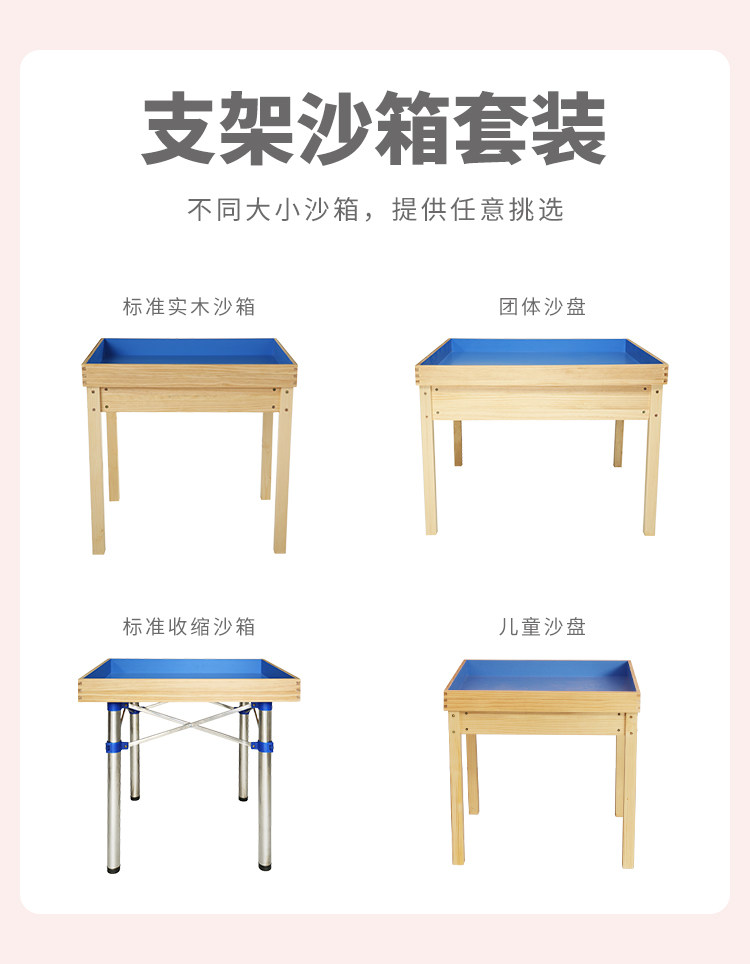 支架沙箱套装

不同大小沙箱，提供任意挑选

标准实木沙箱

团体沙盘

标准收缩沙箱

儿童沙盘